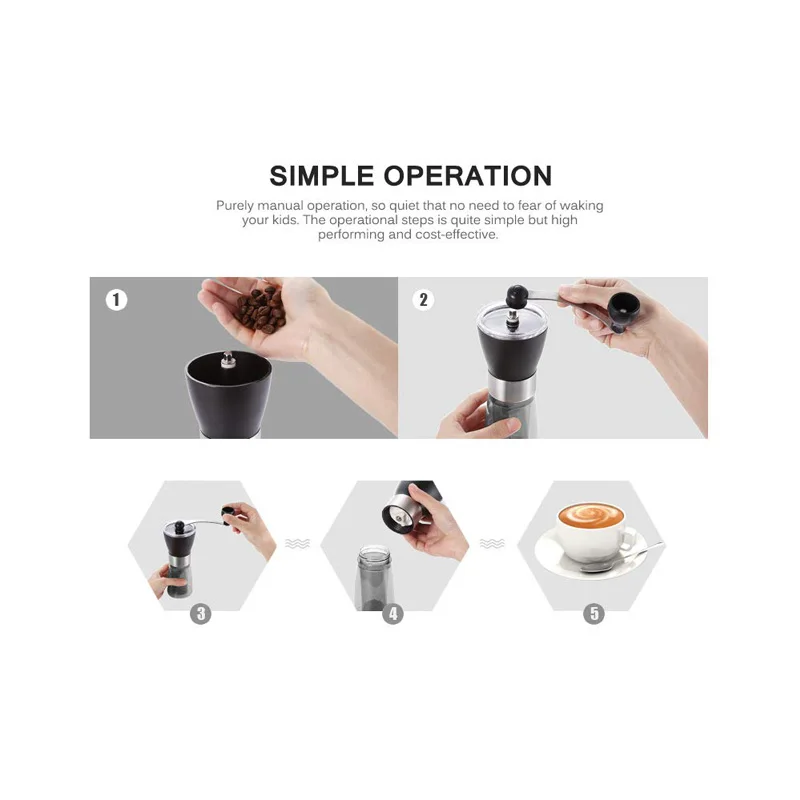 SIMPLE OPERATION

Purely manual operation, so quiet that no need to fear of waking your kids. The operational steps is quite simple but high performing and cost-effective.

1

2

3

4

5