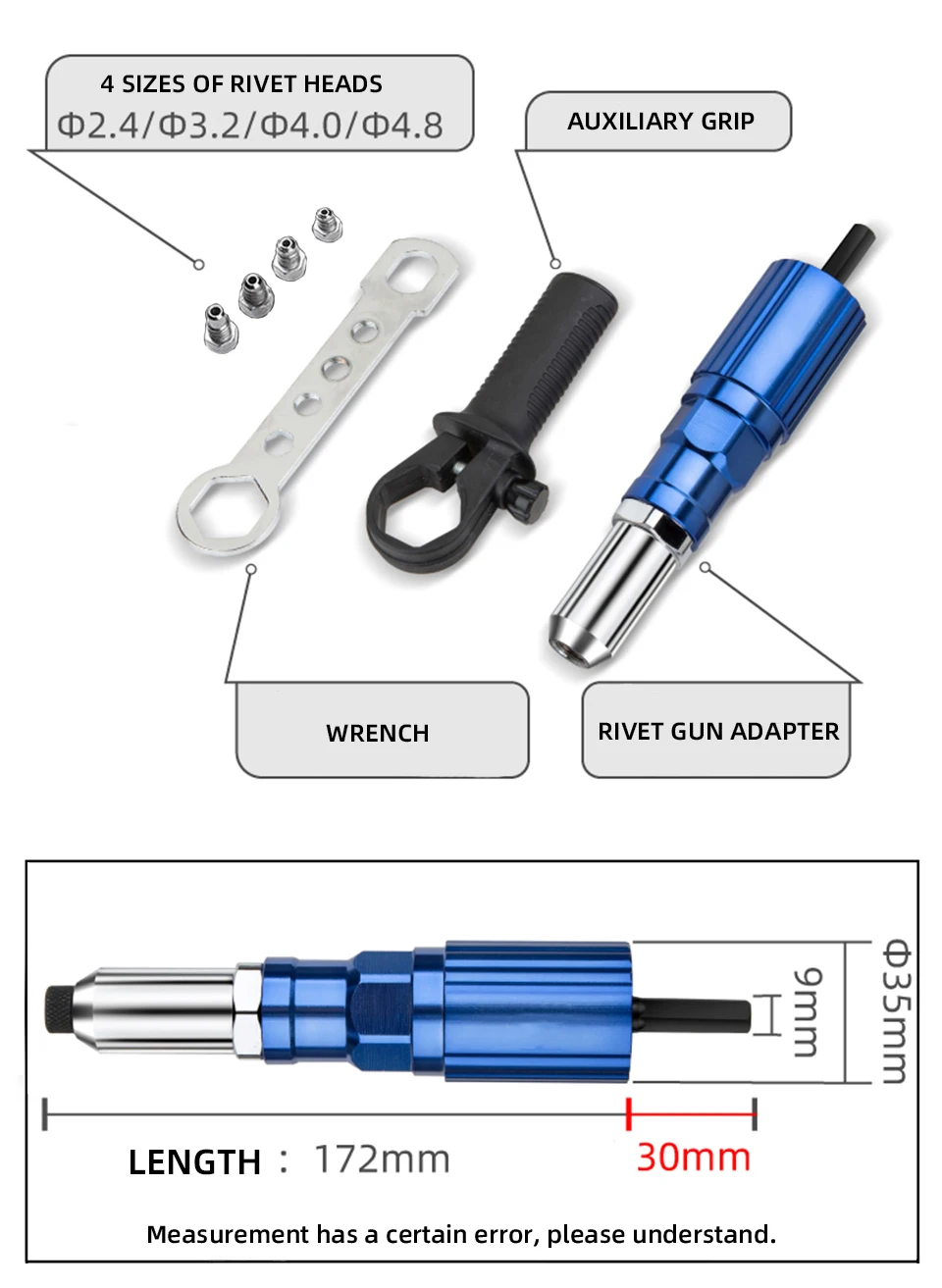 4 SIZES OF RIVET HEADS
Φ2.4/Φ3.2/Φ4.0/Φ4.8

AUXILIARY GRIP

WRENCH

RIVET GUN ADAPTER

9mm

Φ35mm

LENGTH ： 172mm

30mm

Measurement has a certain error, please understand.