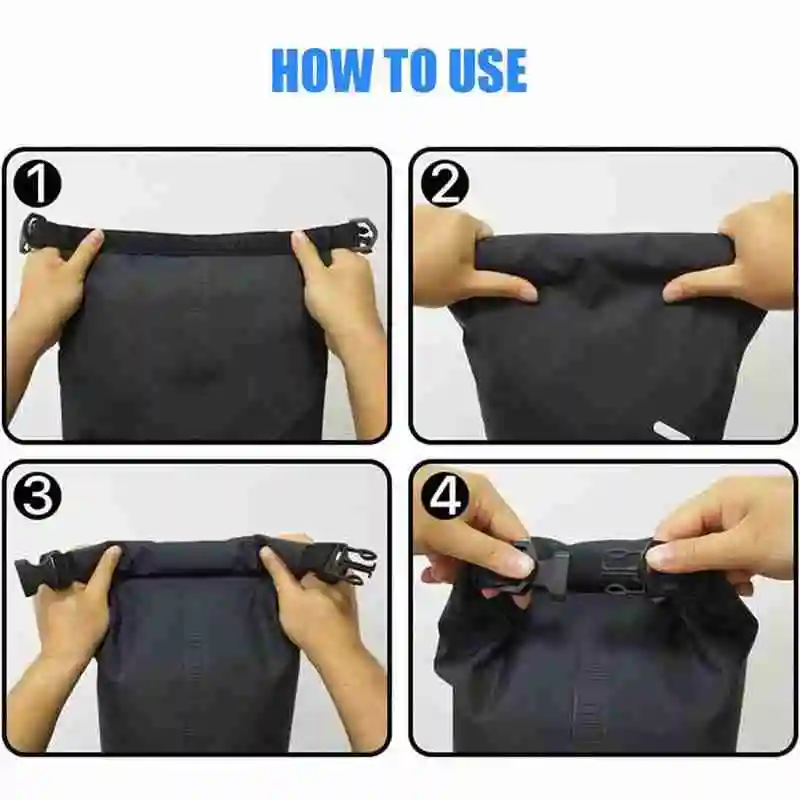 HOW TO USE

1

2

3

4