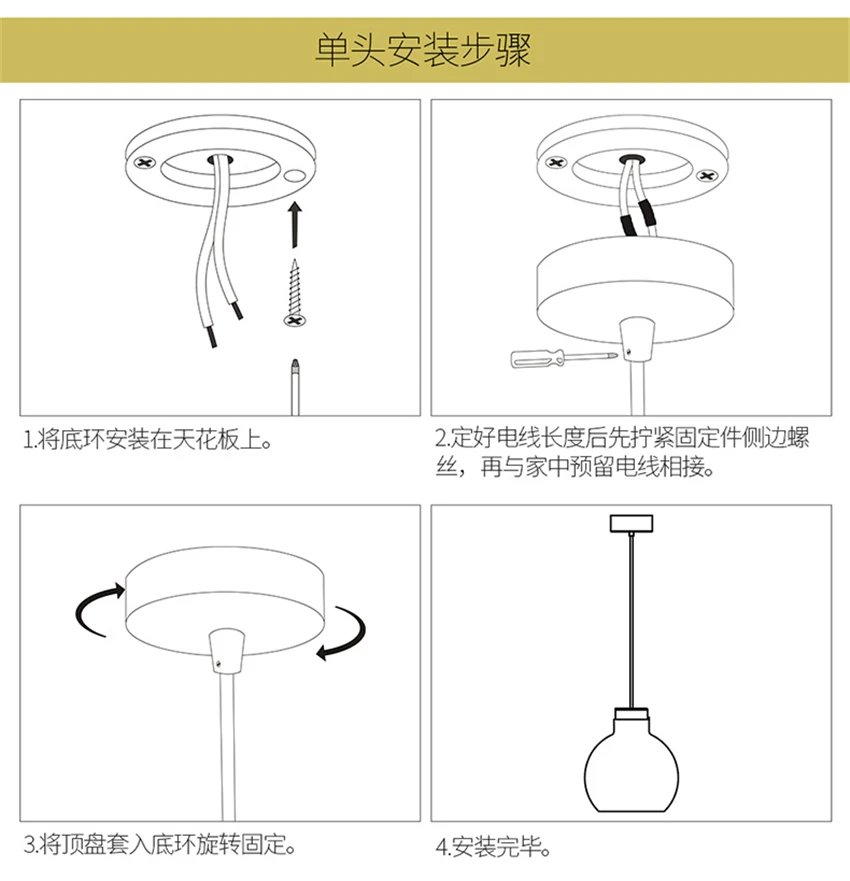 单头安装步骤

1.将底环安装在天花板上。

2.定好电线长度后先拧紧固定件侧边螺丝，再与家中预留电线相接。

3.将顶盘套入底环旋转固定。

4.安装完毕。