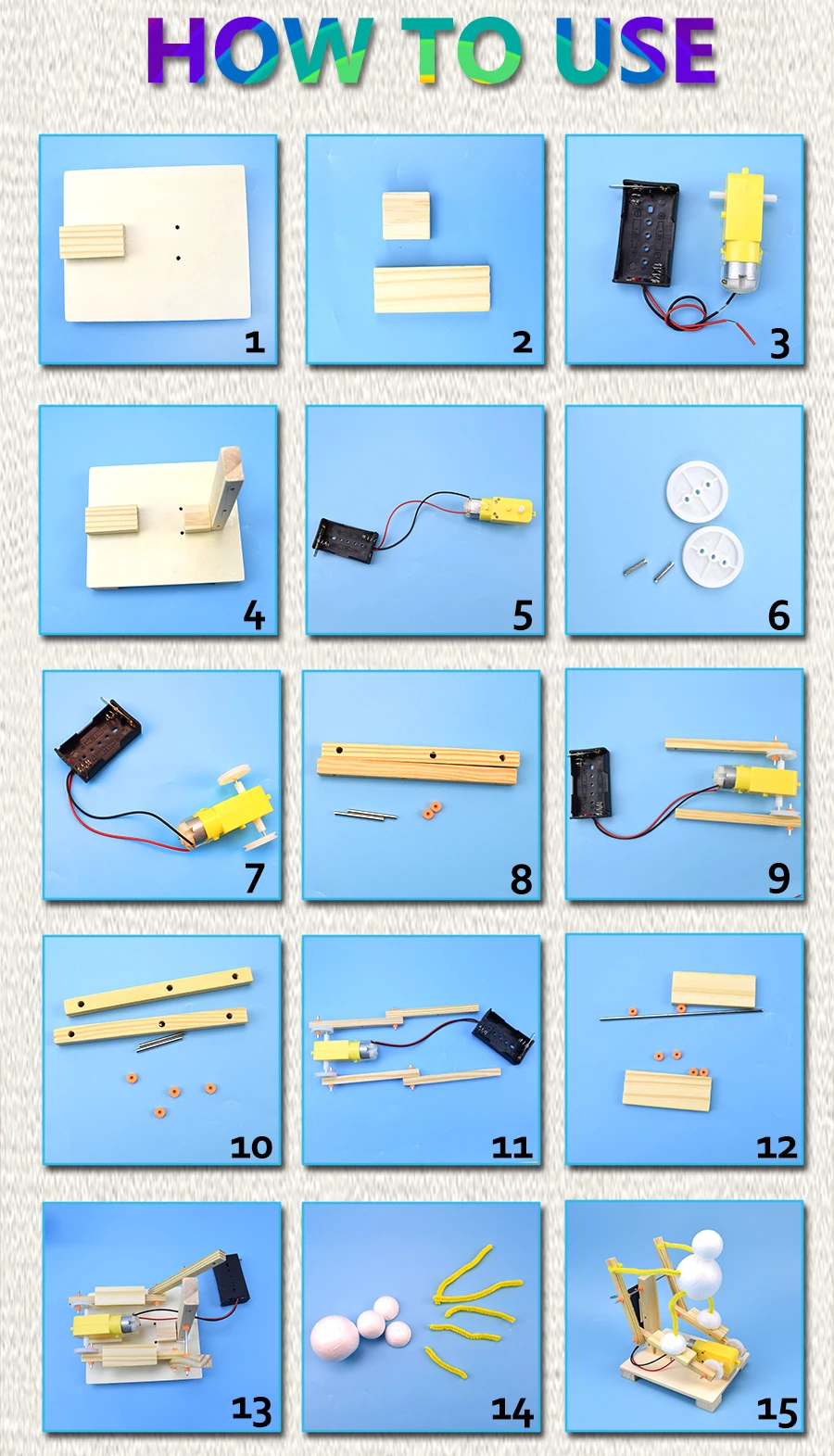 HOW TO USE

1

2

3

4

5

6

7

8

9

10

11

12

13

14

15