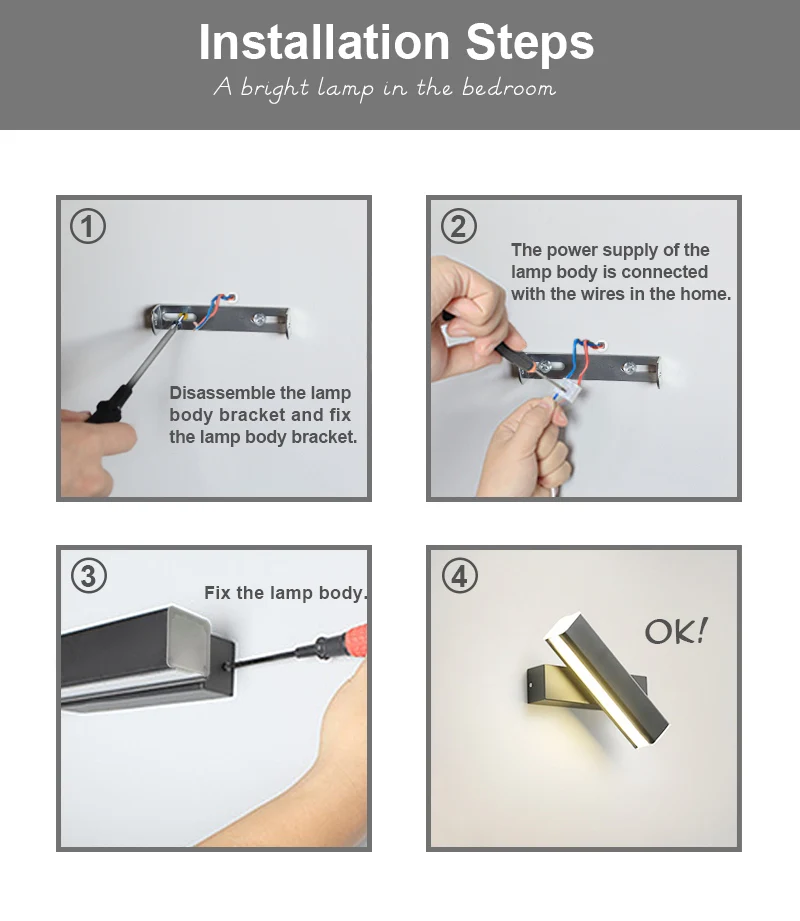 Installation Steps
A bright lamp in the bedroom

①
Disassemble the lamp body bracket and fix the lamp body bracket.

②
The power supply of the lamp body is connected with the wires in the home.

③
Fix the lamp body.

④
OK!