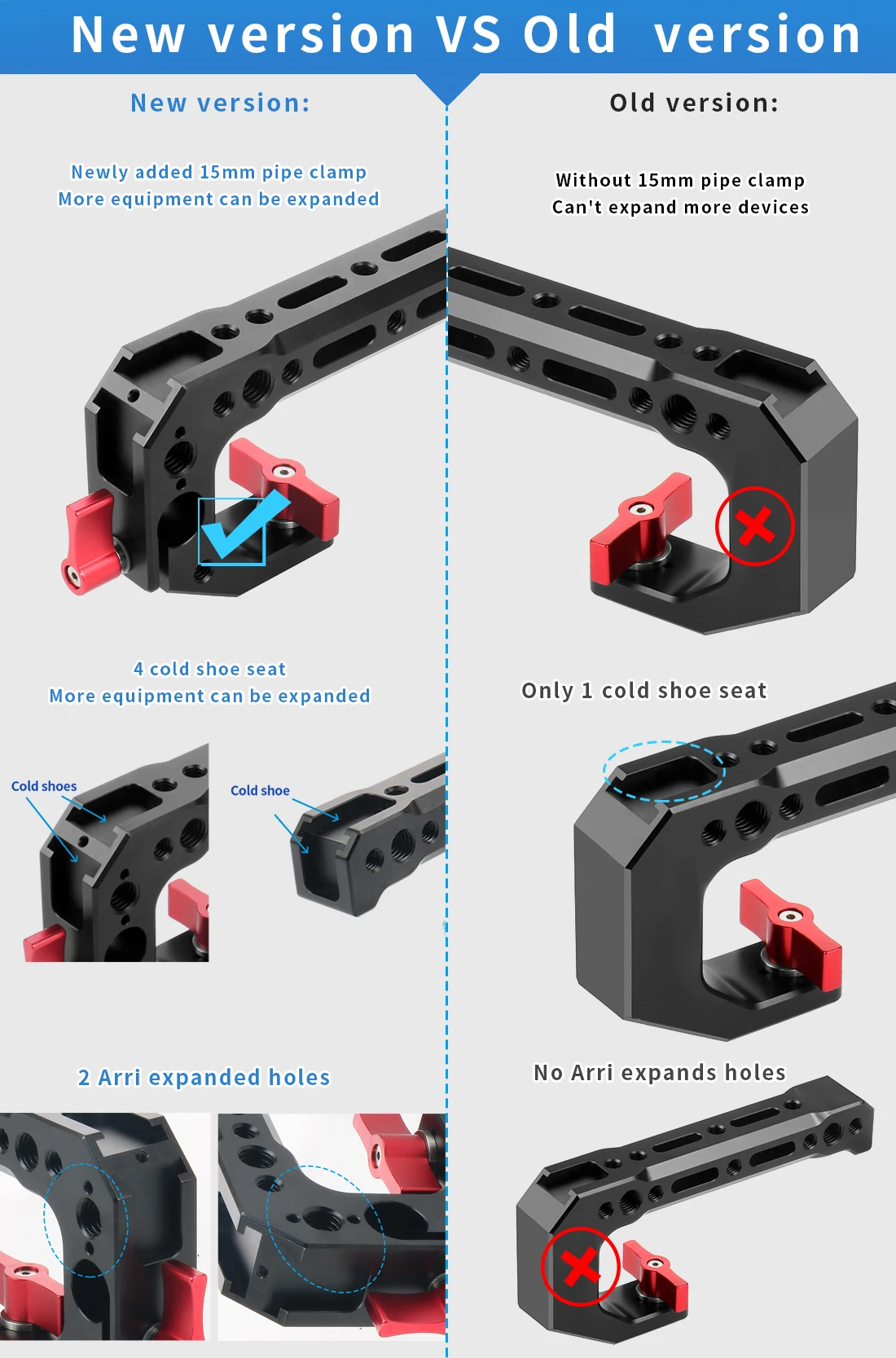 New version VS Old version

New version:

Newly added 15mm pipe clamp
More equipment can be expanded

4 cold shoe seat
More equipment can be expanded

Cold shoes

Cold shoe

2 Arri expanded holes

Old version:

Without 15mm pipe clamp
Can't expand more devices

Only 1 cold shoe seat

No Arri expands holes