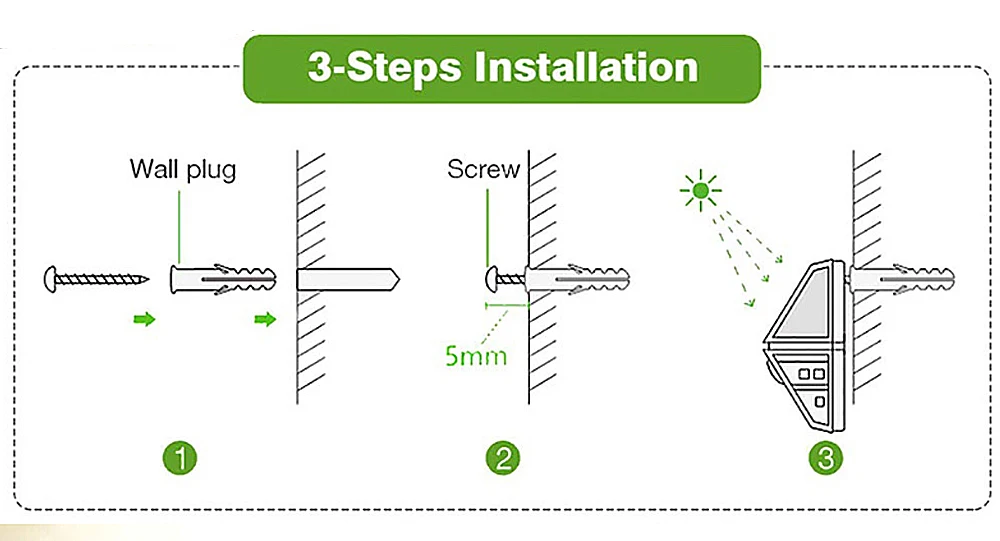 3-Steps Installation

Wall plug

Screw

5mm

1

2

3