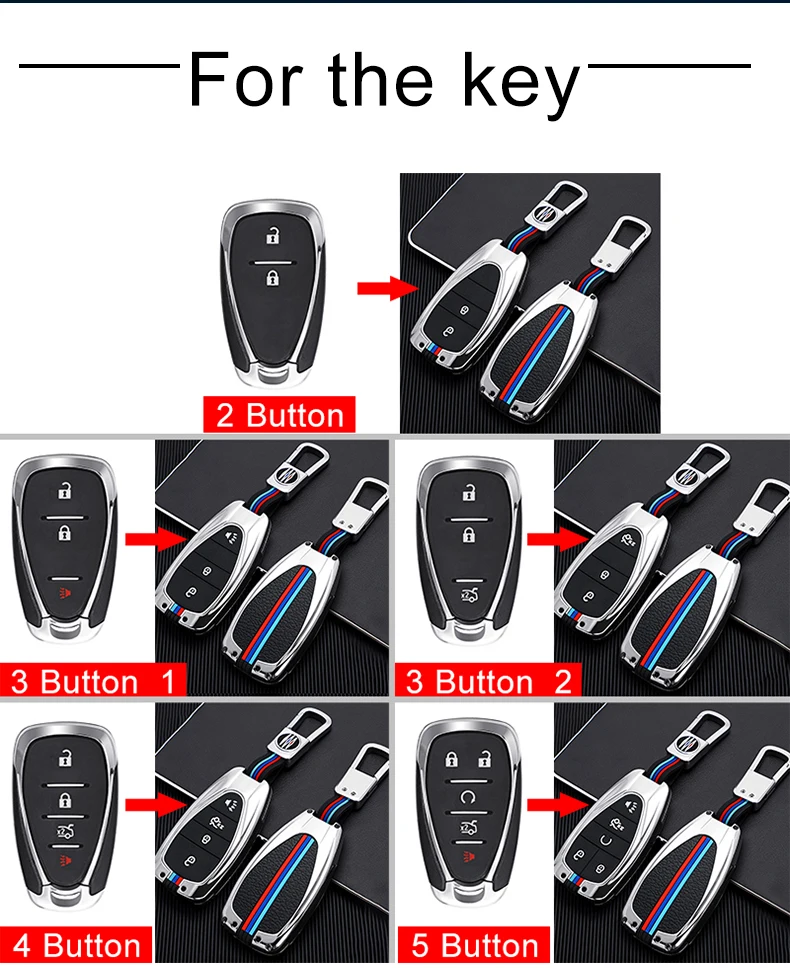 For the key

2 Button

3 Button 1

3 Button 2

4 Button

5 Button