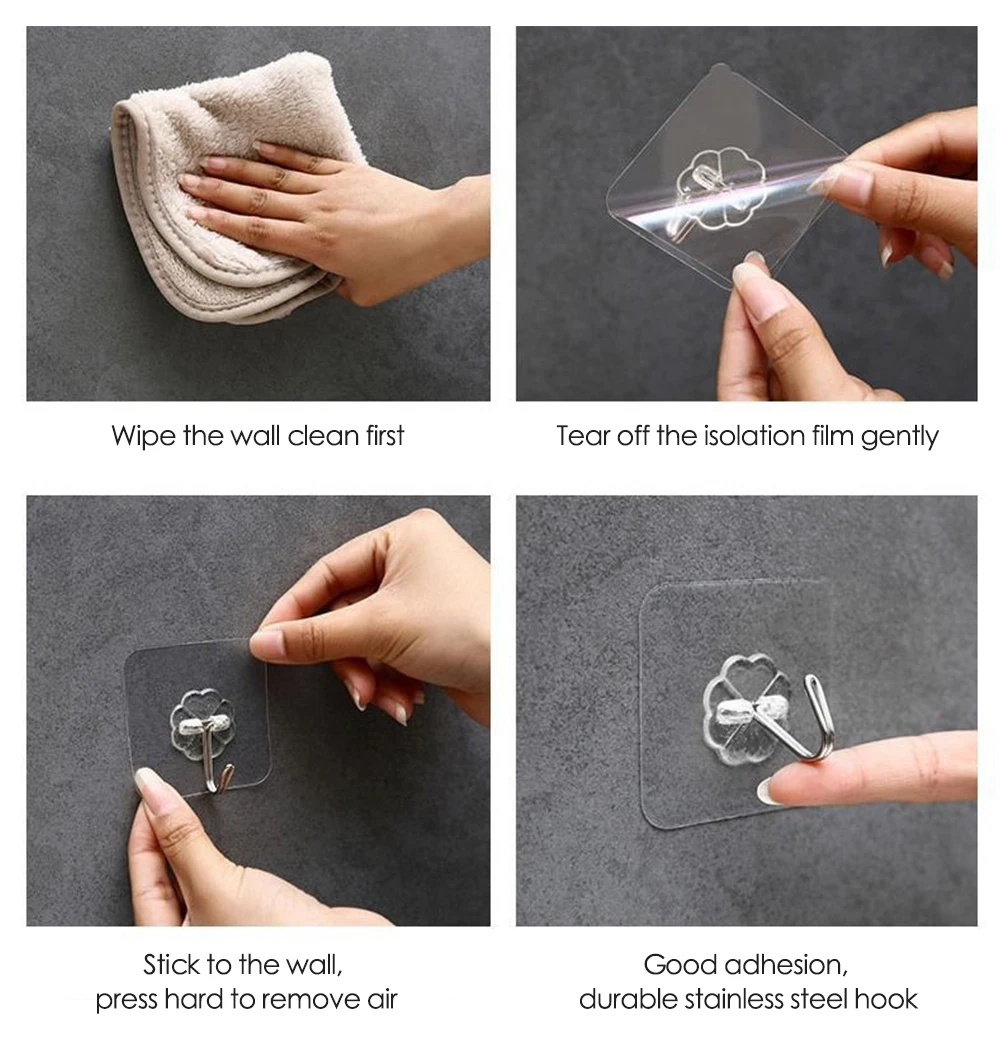 Wipe the wall clean first

Tear off the isolation film gently

Stick to the wall,
press hard to remove air

Good adhesion,
durable stainless steel hook