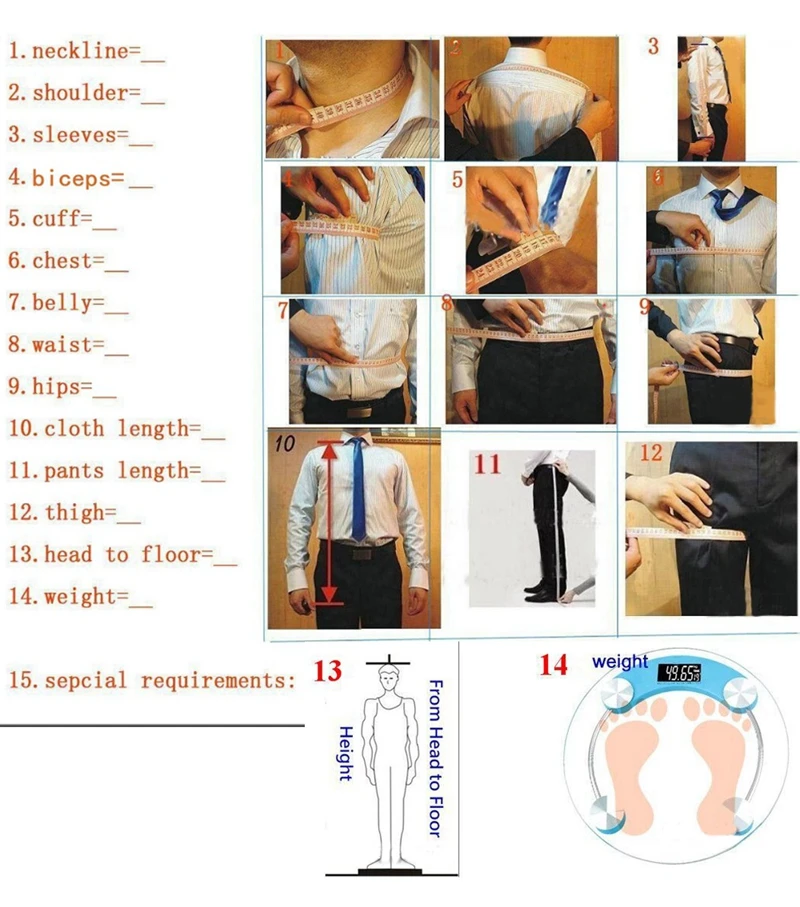 1. neckline=__
2. shoulder=__
3. sleeves=__
4. biceps=__
5. cuff=__
6. chest=__
7. belly=__
8. waist=__
9. hips=__
10. cloth length=__
11. pants length=__
12. thigh=__
13. head to floor=__
14. weight=__

15. sepcial requirements:

1 2 3
4 5 6
7 8 9
10 11 12

13
Height
From Head to Floor

14
weight
49.65