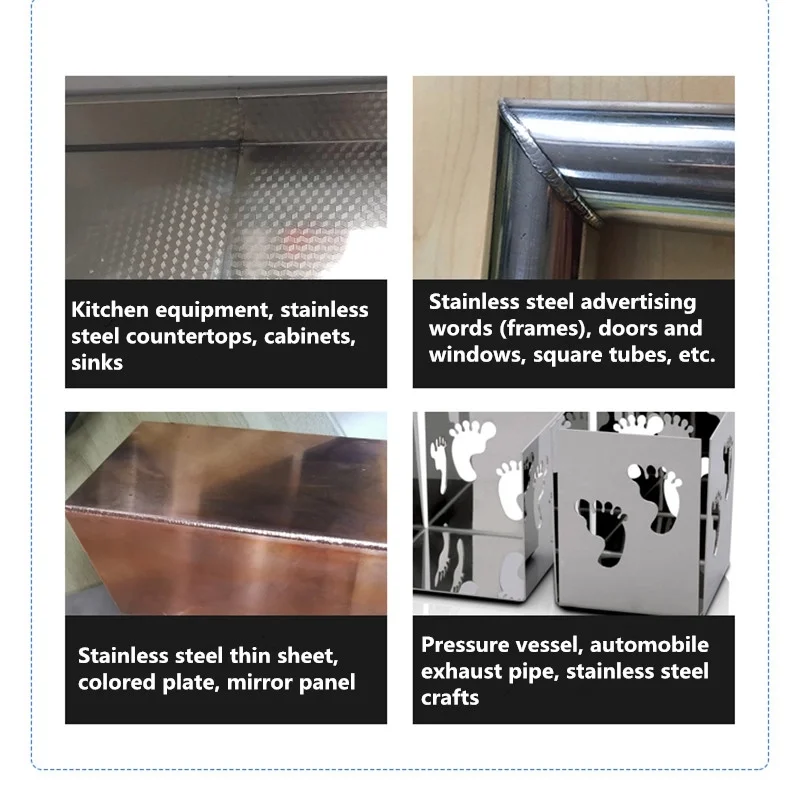 Kitchen equipment, stainless steel countertops, cabinets, sinks

Stainless steel advertising words (frames), doors and windows, square tubes, etc.

Stainless steel thin sheet, colored plate, mirror panel

Pressure vessel, automobile exhaust pipe, stainless steel crafts