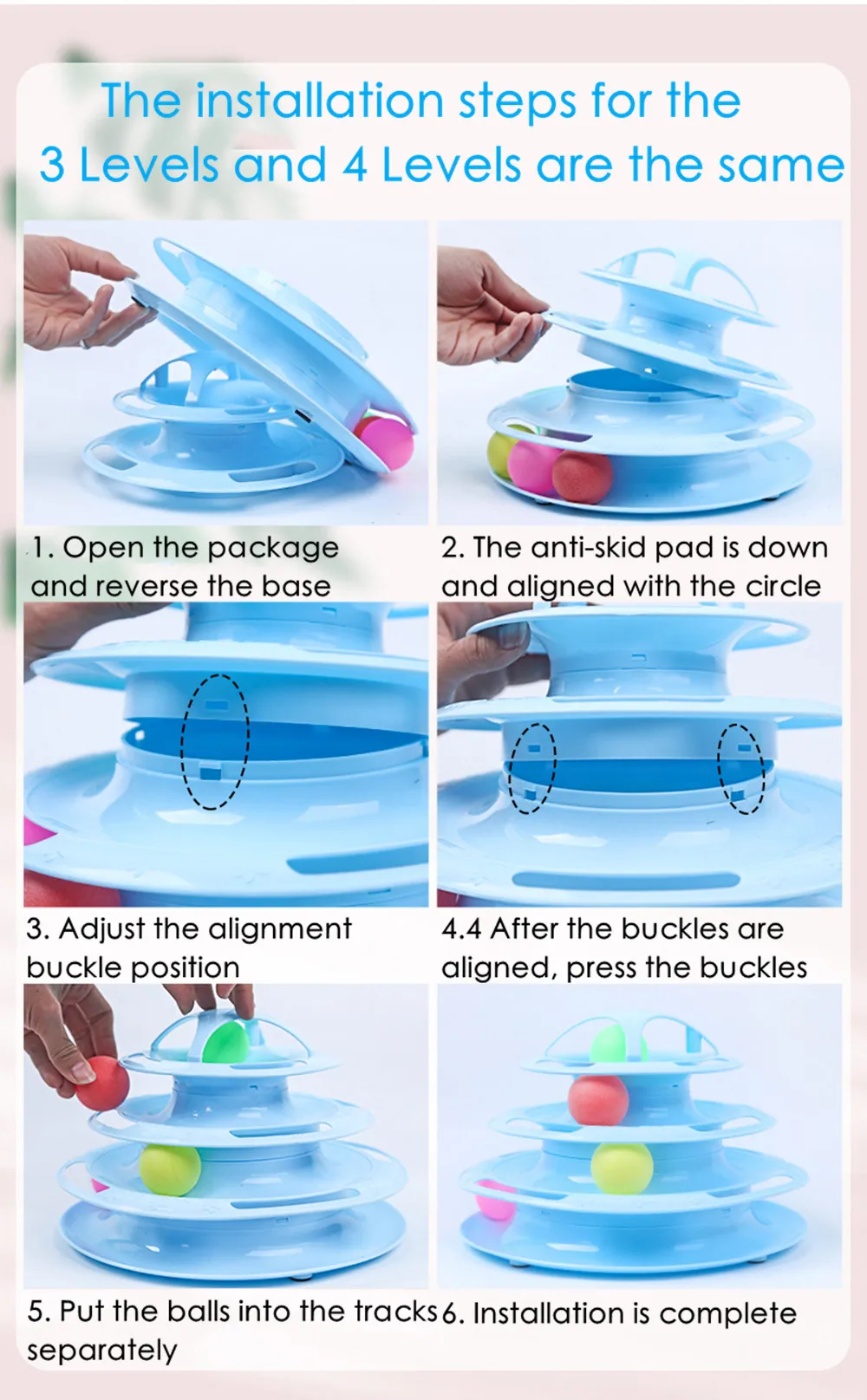 The installation steps for the 3 Levels and 4 Levels are the same

1. Open the package and reverse the base

2. The anti-skid pad is down and aligned with the circle

3. Adjust the alignment buckle position

4.4 After the buckles are aligned, press the buckles

5. Put the balls into the tracks separately

6. Installation is complete