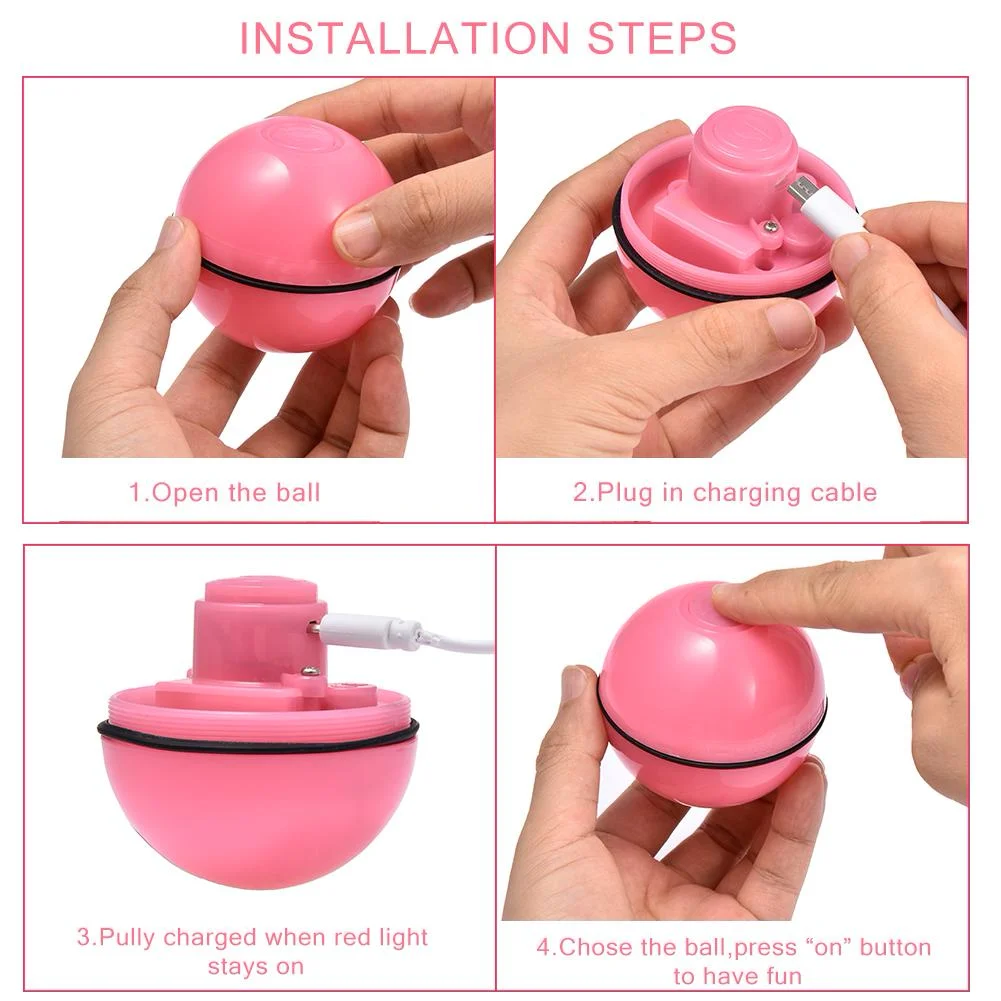 INSTALLATION STEPS

1.Open the ball

2.Plug in charging cable

3.Pully charged when red light stays on

4.Chose the ball,press “on” button to have fun