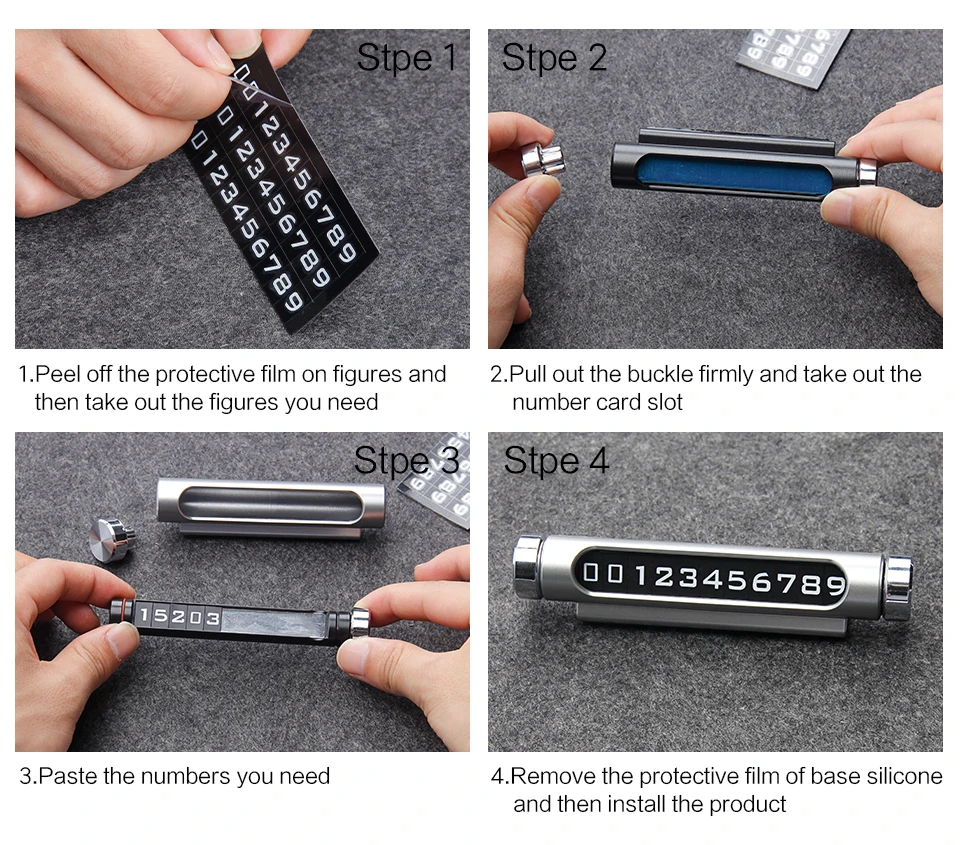 Stpe 1

0123456789
0123456789
0123456789

1.Peel off the protective film on figures and then take out the figures you need

Stpe 2

2.Pull out the buckle firmly and take out the number card slot

Stpe 3

15203

3.Paste the numbers you need

Stpe 4

00123456789

4.Remove the protective film of base silicone and then install the product