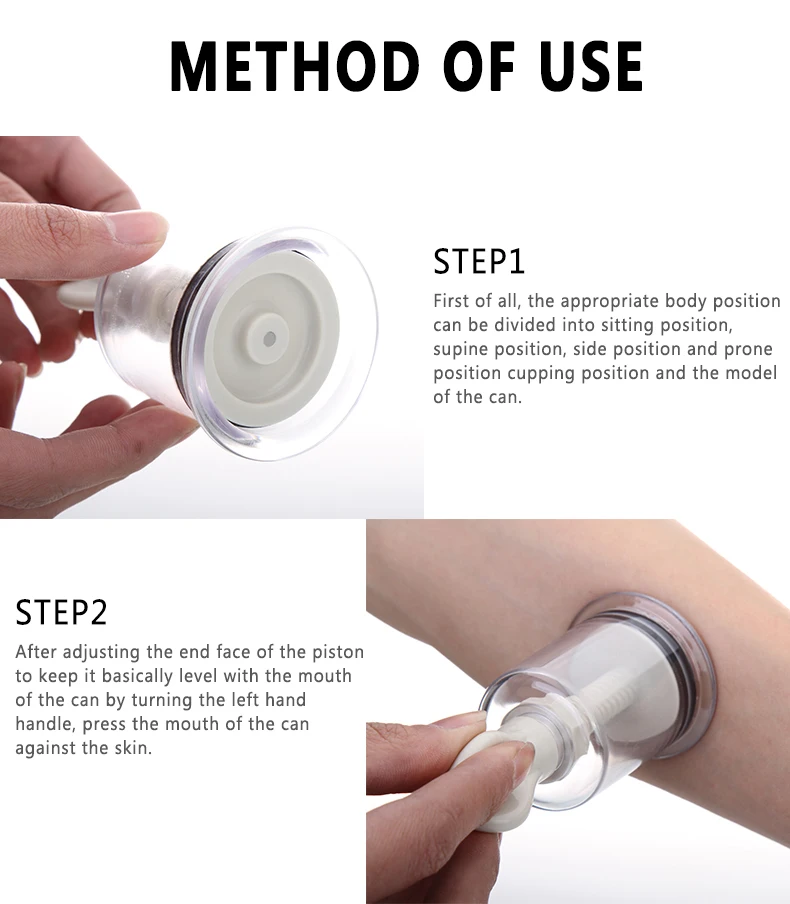 METHOD OF USE

STEP1

First of all, the appropriate body position can be divided into sitting position, supine position, side position and prone position cupping position and the model of the can.

STEP2

After adjusting the end face of the piston to keep it basically level with the mouth of the can by turning the left hand handle, press the mouth of the can against the skin.