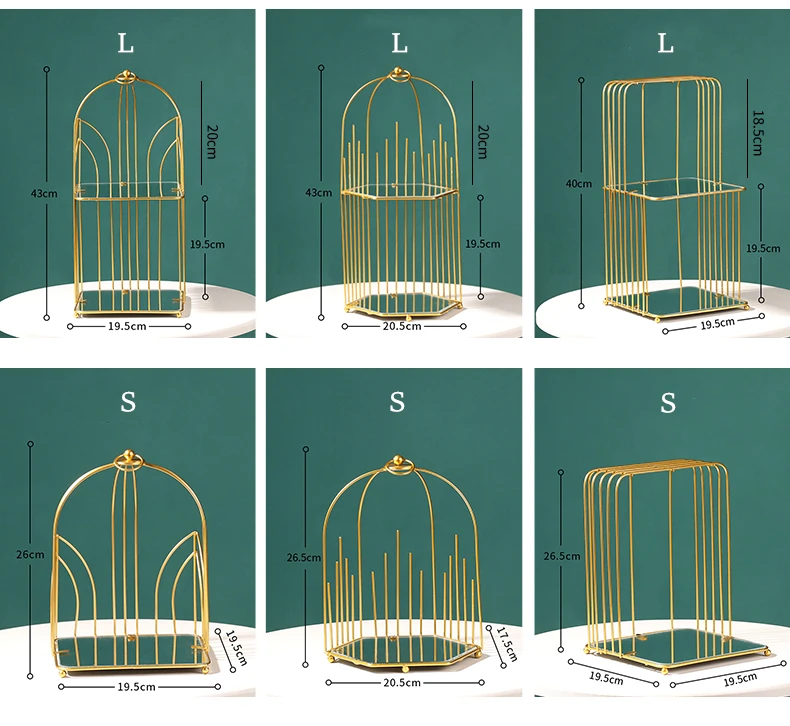 L

43cm
20cm
19.5cm
19.5cm

L

43cm
20cm
19.5cm
20.5cm

L

40cm
18.5cm
19.5cm
19.5cm

S

26cm
19.5cm
19.5cm

S

26.5cm
17.5cm
20.5cm

S

26.5cm
19.5cm
19.5cm