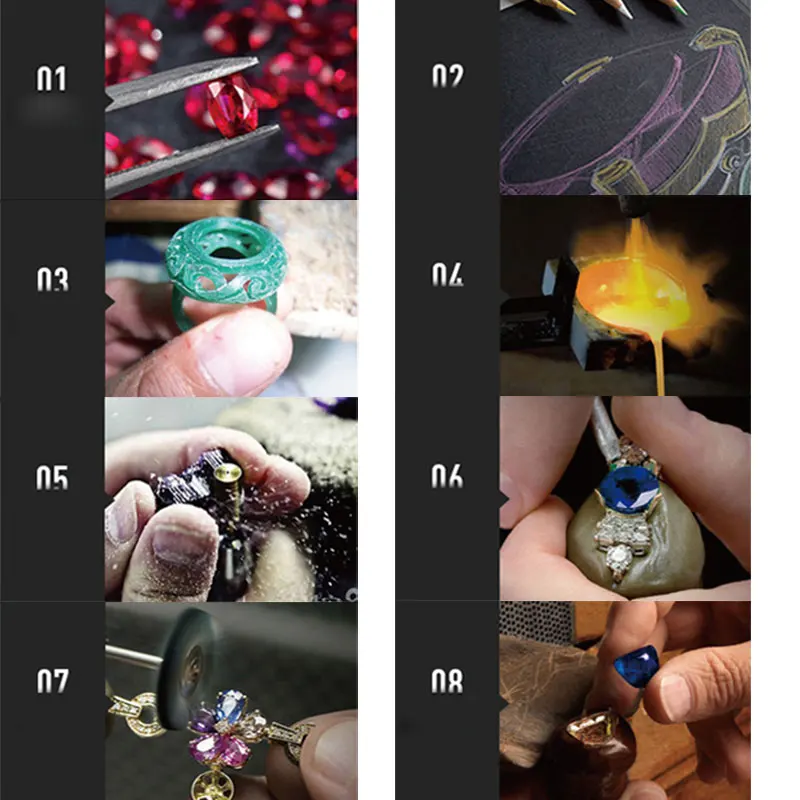 01

02

03

04

05

06

07

08