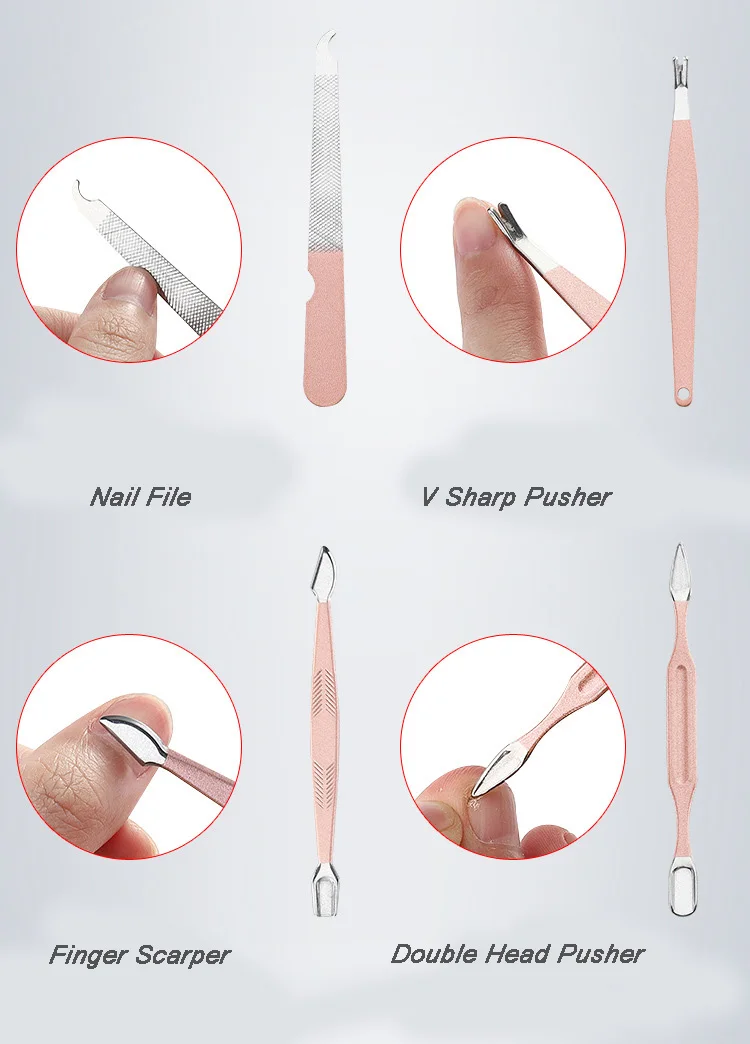 Nail File

V Sharp Pusher

Finger Scarper

Double Head Pusher