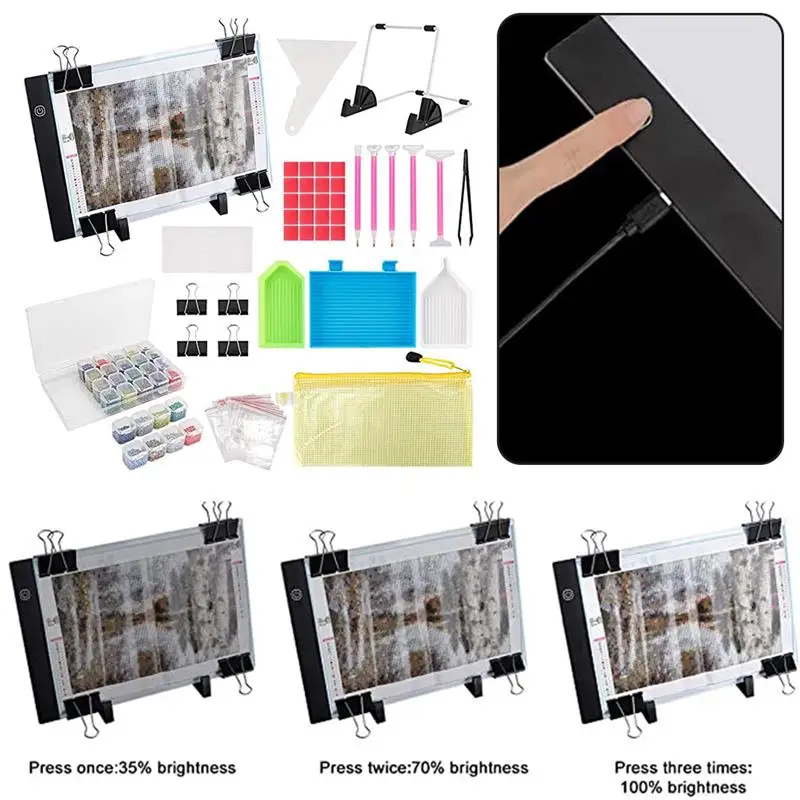 Press once:35% brightness

Press twice:70% brightness

Press three times:
100% brightness