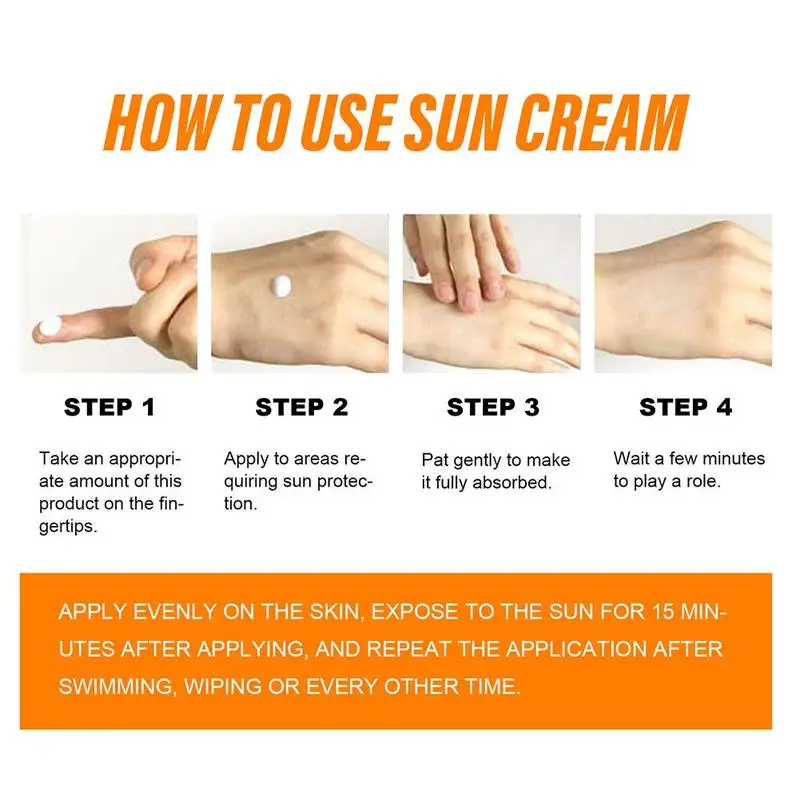 HOW TO USE SUN CREAM

STEP 1

Take an appropriate amount of this product on the fingertips.

STEP 2

Apply to areas requiring sun protection.

STEP 3

Pat gently to make it fully absorbed.

STEP 4

Wait a few minutes to play a role.

APPLY EVENLY ON THE SKIN, EXPOSE TO THE SUN FOR 15 MINUTES AFTER APPLYING, AND REPEAT THE APPLICATION AFTER SWIMMING, WIPING OR EVERY OTHER TIME.