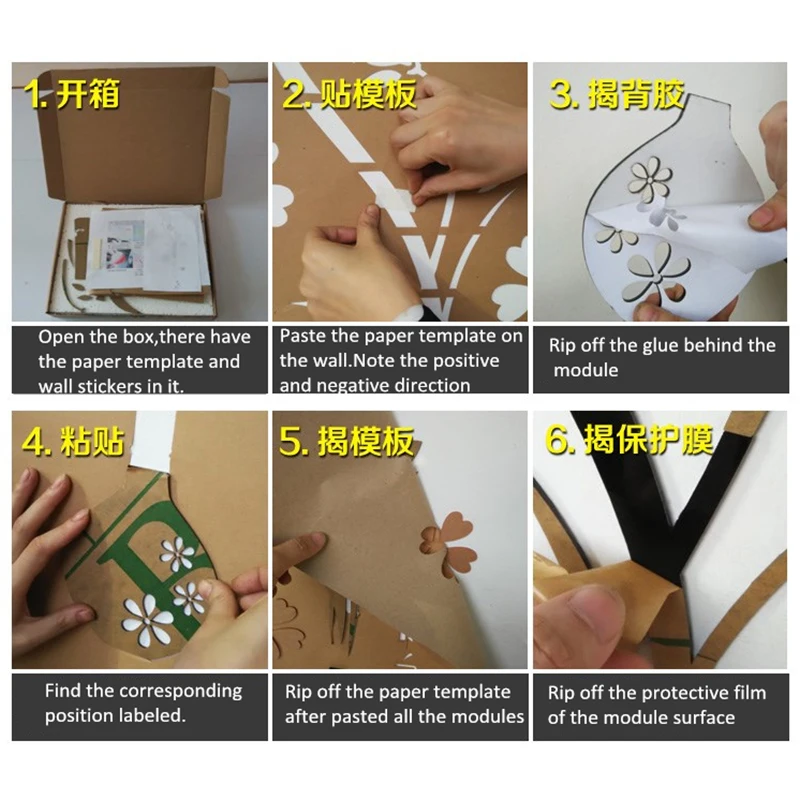 1. 开箱

Open the box,there have the paper template and wall stickers in it.

2. 贴模板

Paste the paper template on the wall.Note the positive and negative direction

3. 揭背胶

Rip off the glue behind the module

4. 粘贴

Find the corresponding position labeled.

5. 揭模板

Rip off the paper template after pasted all the modules

6. 揭保护膜

Rip off the protective film of the module surface