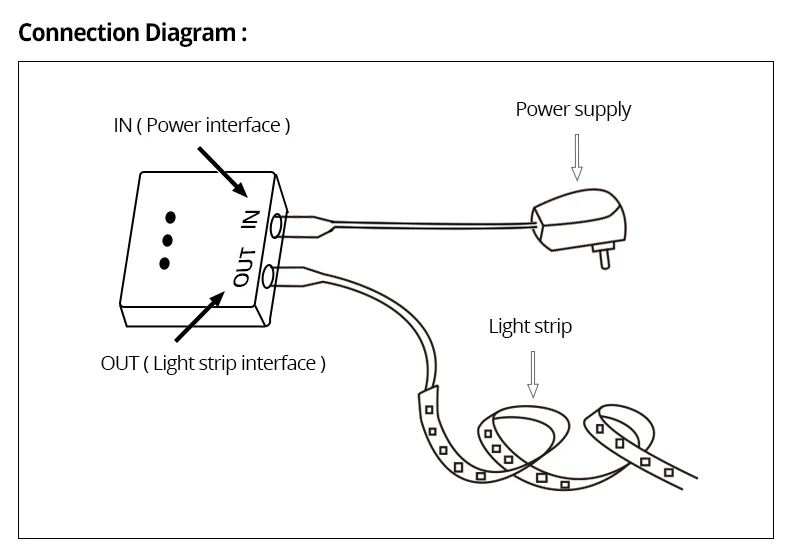 Connection Diagram :

IN ( Power interface )

Power supply

IN

OUT

OUT ( Light strip interface )

Light strip