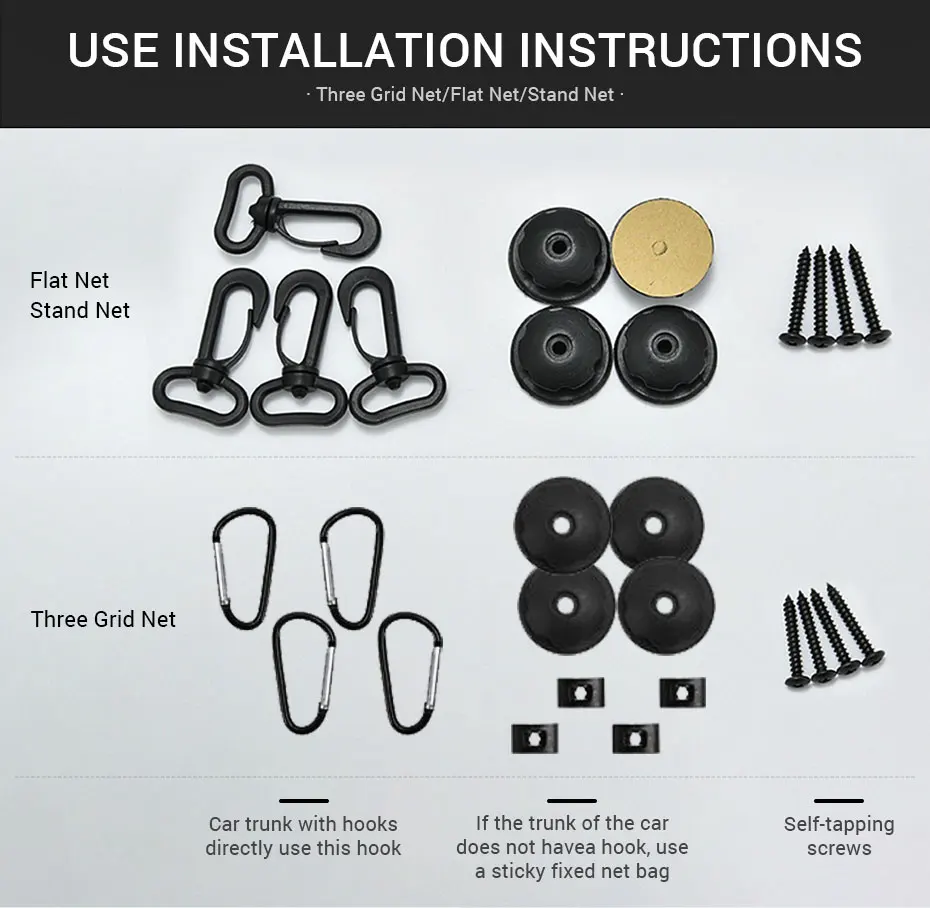 USE INSTALLATION INSTRUCTIONS

· Three Grid Net/Flat Net/Stand Net ·

Flat Net
Stand Net

Three Grid Net

Car trunk with hooks directly use this hook

If the trunk of the car does not havea hook, use a sticky fixed net bag

Self-tapping screws