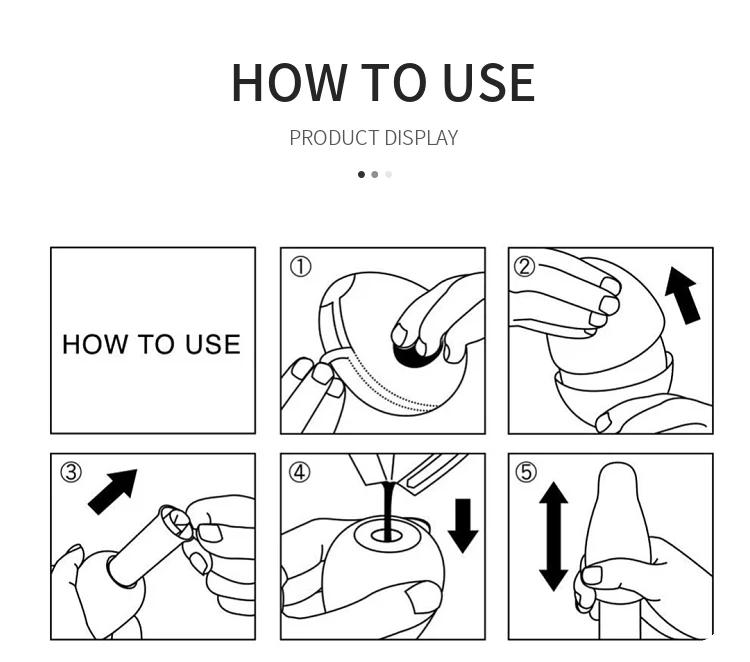 HOW TO USE

PRODUCT DISPLAY

HOW TO USE

①

②

③

④

⑤