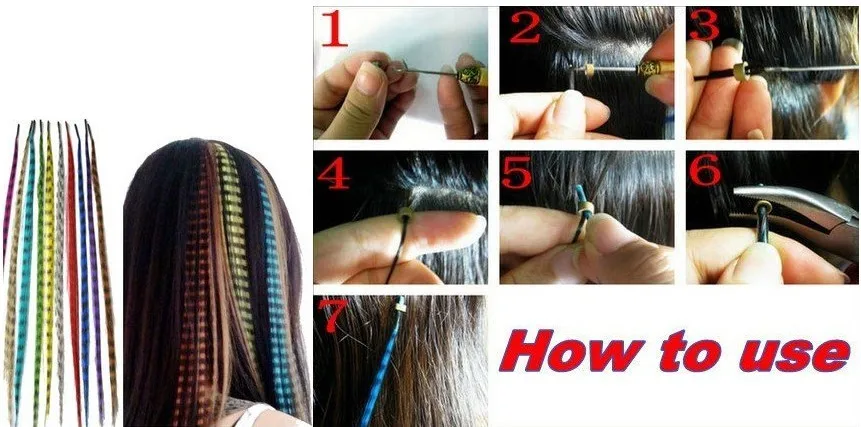 1
2
3
4
5
6
7
How to use