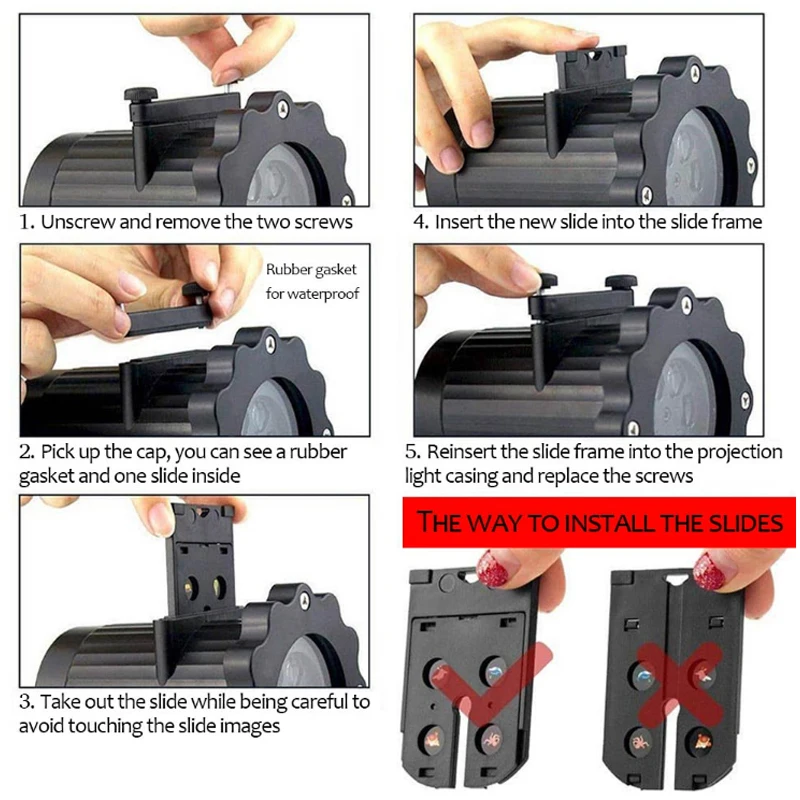 1. Unscrew and remove the two screws

Rubber gasket for waterproof

2. Pick up the cap, you can see a rubber gasket and one slide inside

3. Take out the slide while being careful to avoid touching the slide images

4. Insert the new slide into the slide frame

5. Reinsert the slide frame into the projection light casing and replace the screws

THE WAY TO INSTALL THE SLIDES