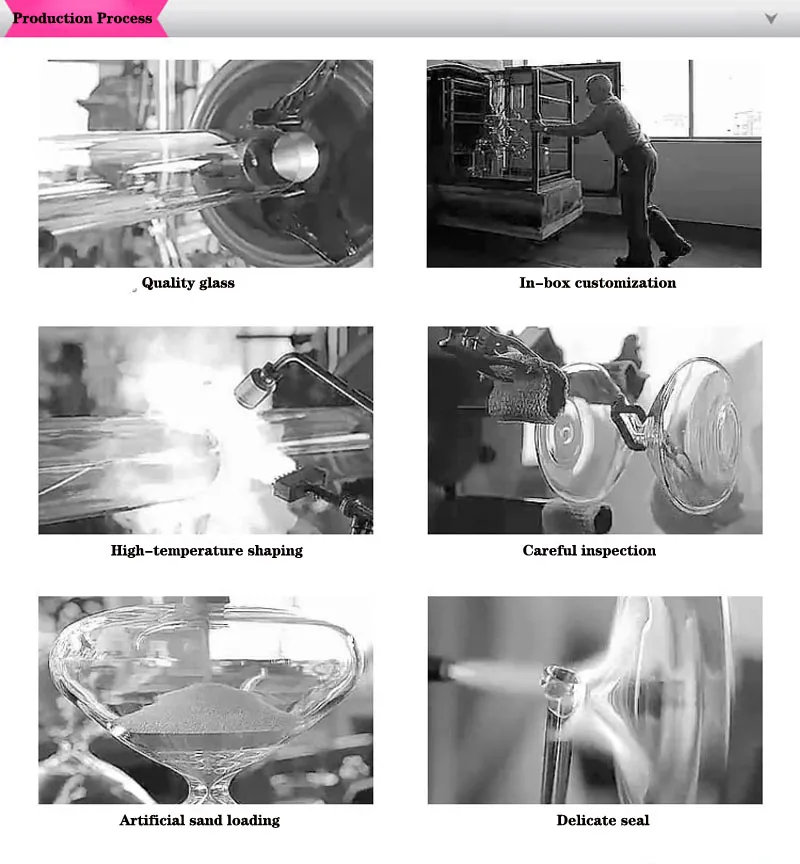 Production Process

Quality glass

In-box customization

High-temperature shaping

Careful inspection

Artificial sand loading

Delicate seal