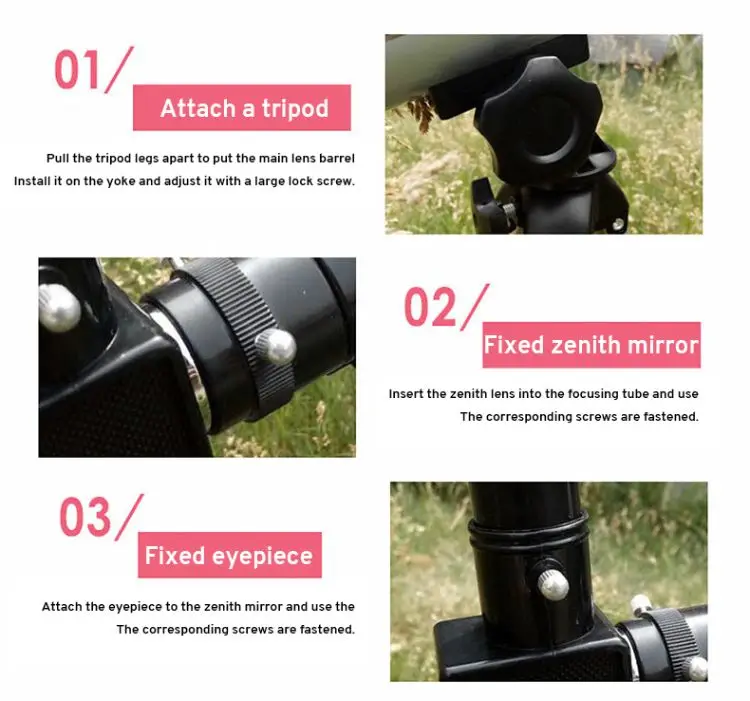 01/

Attach a tripod

Pull the tripod legs apart to put the main lens barrel
Install it on the yoke and adjust it with a large lock screw.

02/

Fixed zenith mirror

Insert the zenith lens into the focusing tube and use
The corresponding screws are fastened.

03/

Fixed eyepiece

Attach the eyepiece to the zenith mirror and use the
The corresponding screws are fastened.