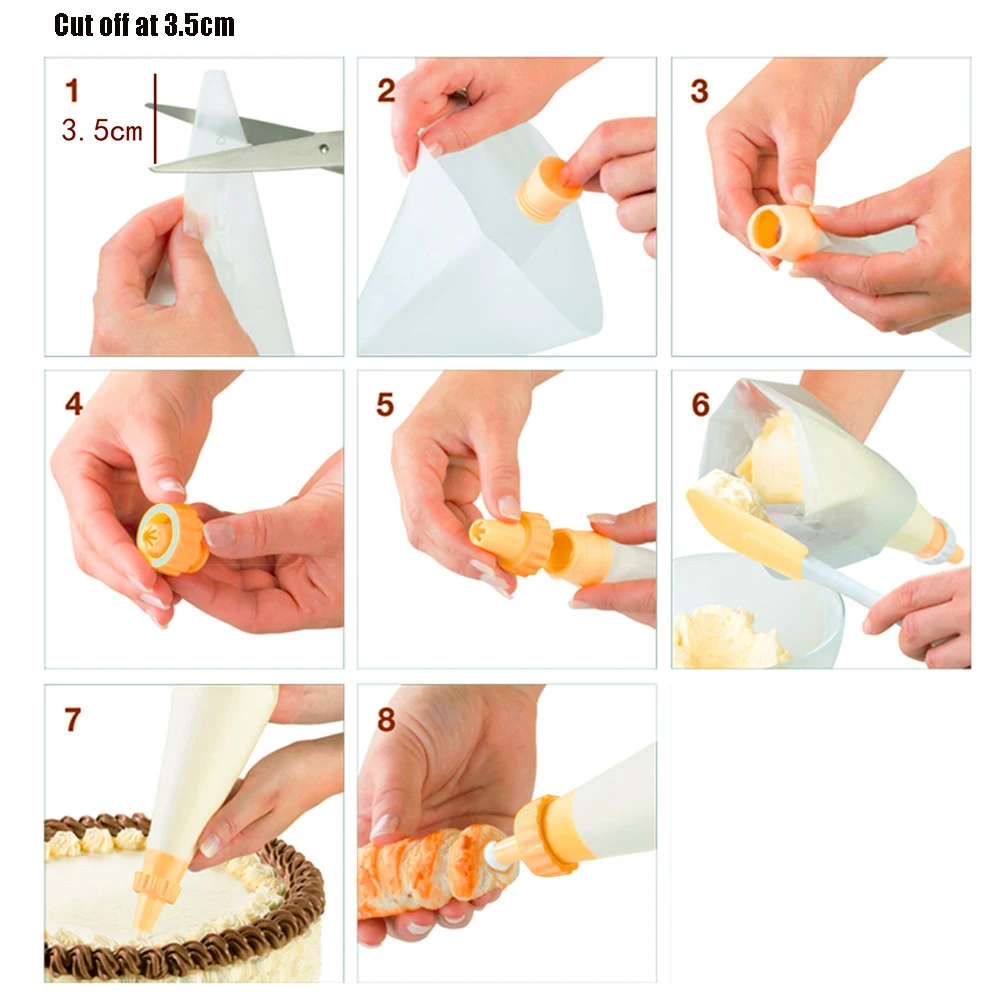 Cut off at 3.5cm

1
3.5cm

2

3

4

5

6

7

8