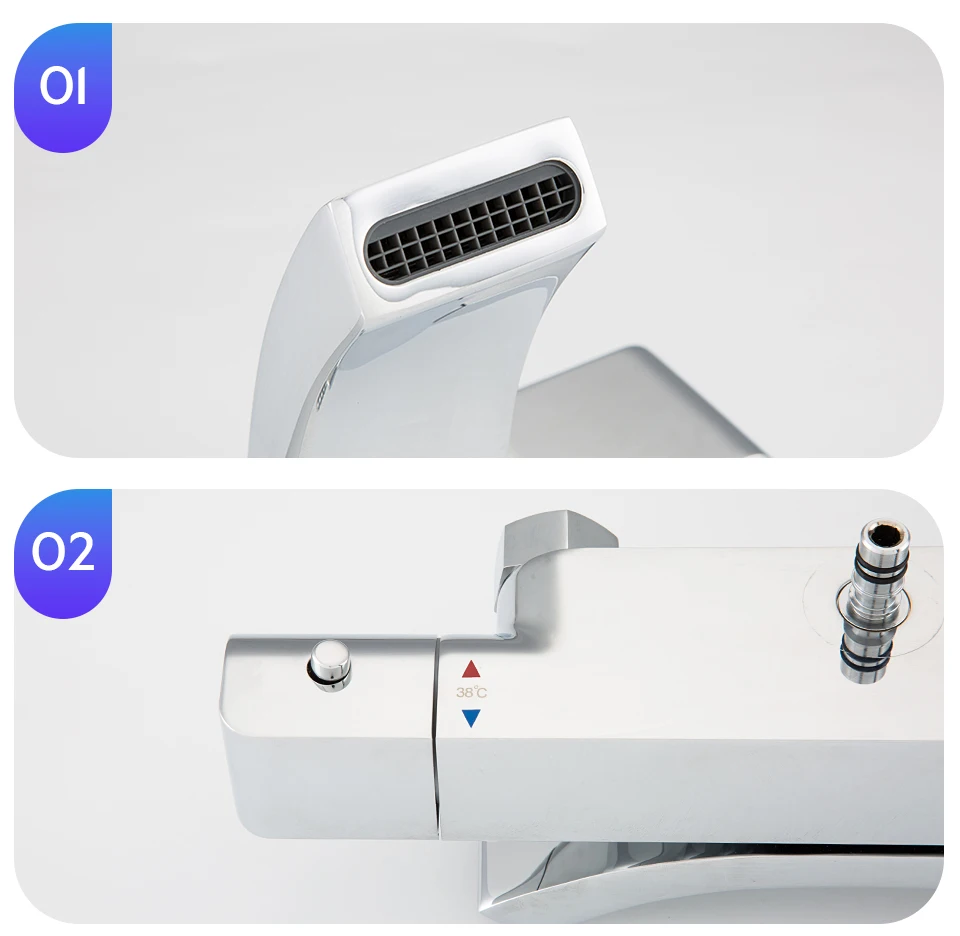 01

02

38°C