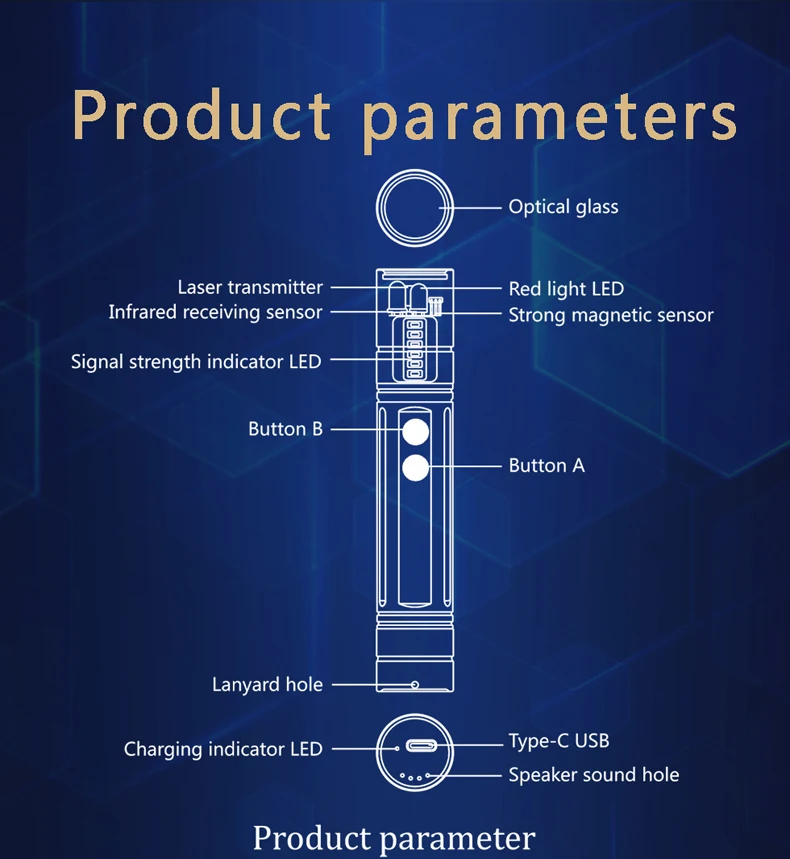 Product parameters

Optical glass

Laser transmitter
Red light LED
Infrared receiving sensor
Strong magnetic sensor
Signal strength indicator LED

Button B
Button A

Lanyard hole

Charging indicator LED
Type-C USB
Speaker sound hole

Product parameter