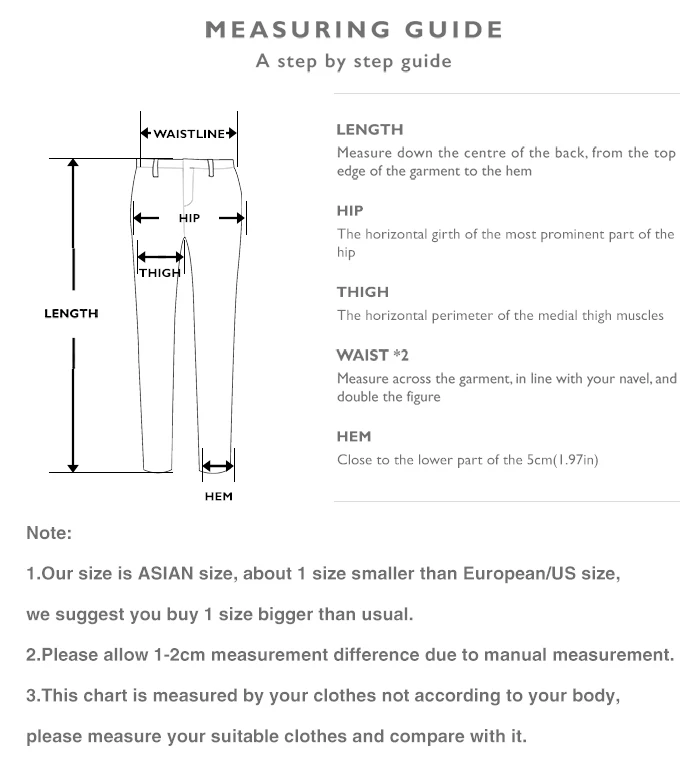 MEASURING GUIDE
A step by step guide

WAISTLINE
HIP
THIGH
LENGTH
HEM

LENGTH
Measure down the centre of the back, from the top edge of the garment to the hem

HIP
The horizontal girth of the most prominent part of the hip

THIGH
The horizontal perimeter of the medial thigh muscles

WAIST *2
Measure across the garment, in line with your navel, and double the figure

HEM
Close to the lower part of the 5cm(1.97in)

Note:

1.Our size is ASIAN size, about 1 size smaller than European/US size,

we suggest you buy 1 size bigger than usual.

2.Please allow 1-2cm measurement difference due to manual measurement.

3.This chart is measured by your clothes not according to your body,

please measure your suitable clothes and compare with it.