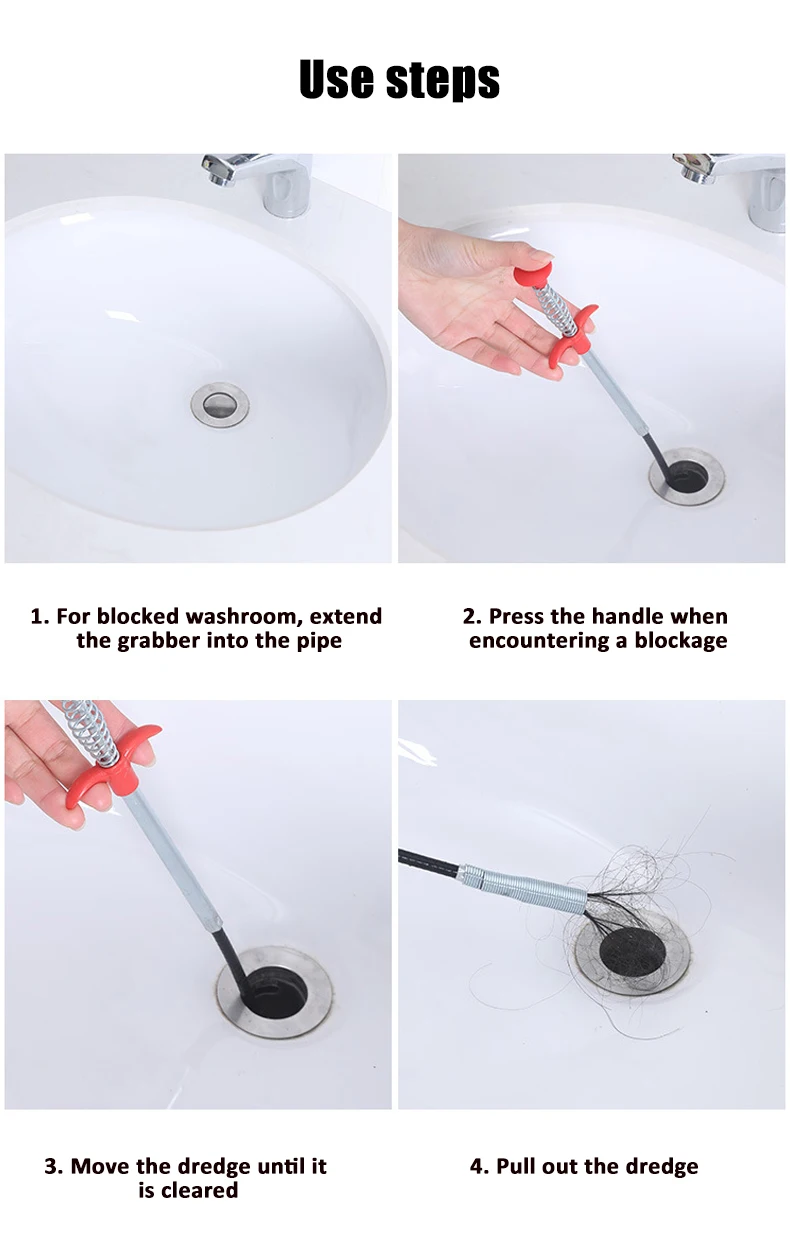 Use steps

1. For blocked washroom, extend the grabber into the pipe

2. Press the handle when encountering a blockage

3. Move the dredge until it is cleared

4. Pull out the dredge