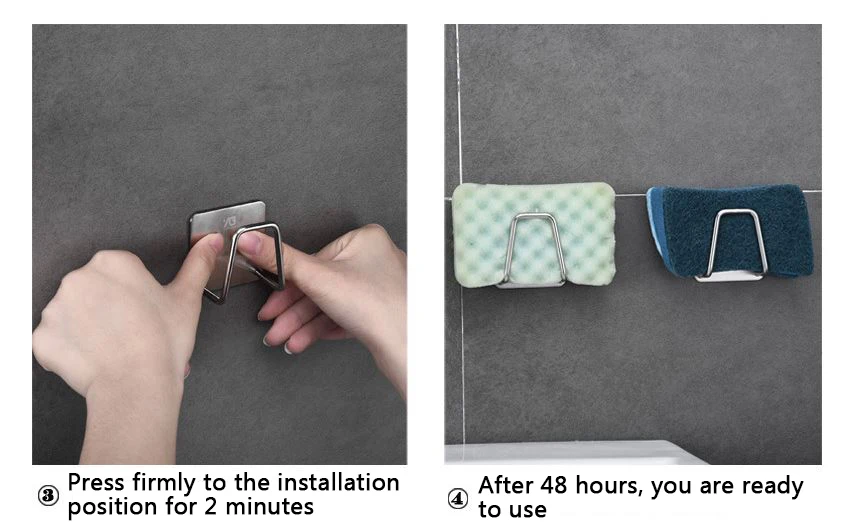 ③ Press firmly to the installation position for 2 minutes

④ After 48 hours, you are ready to use