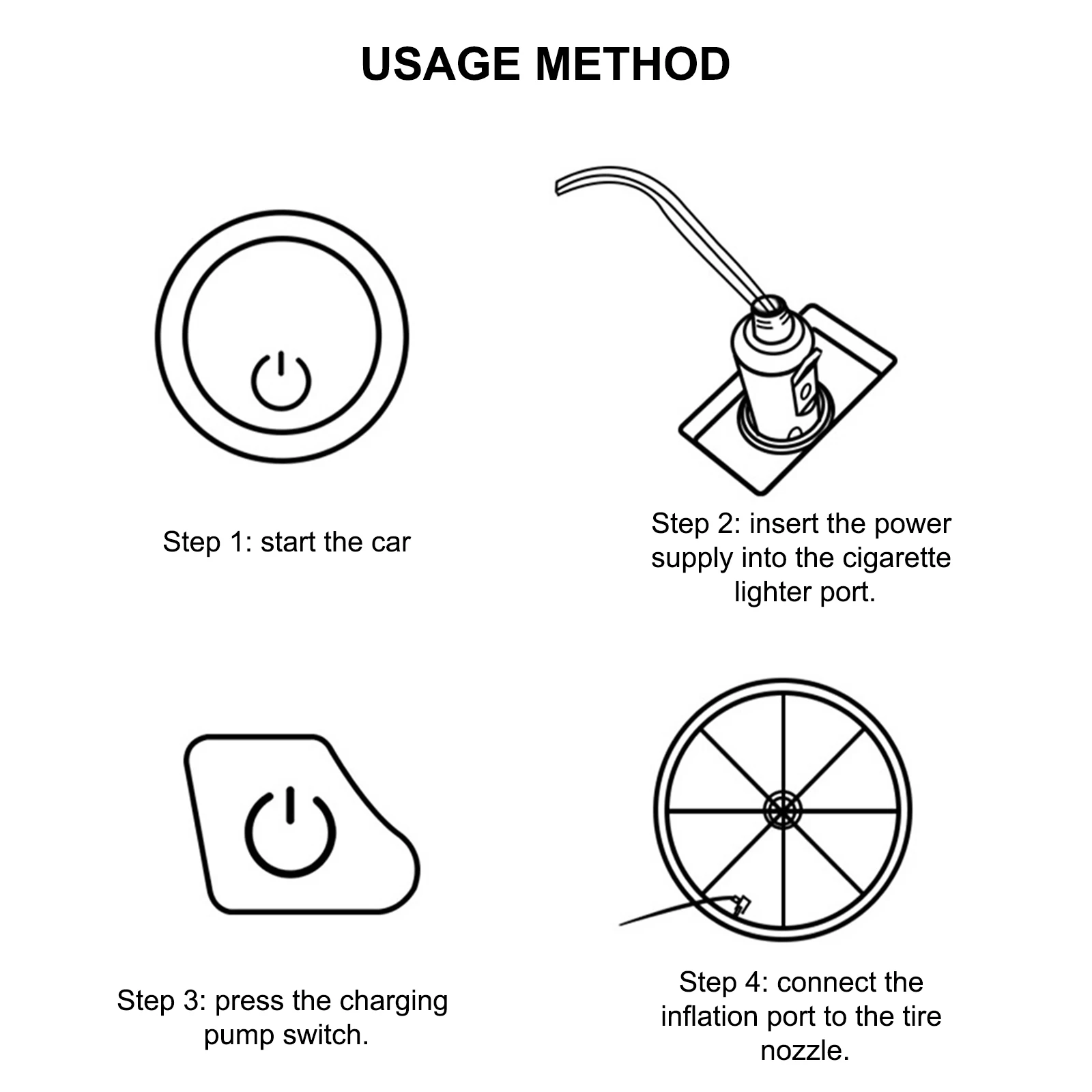 USAGE METHOD

Step 1: start the car

Step 2: insert the power supply into the cigarette lighter port.

Step 3: press the charging pump switch.

Step 4: connect the inflation port to the tire nozzle.