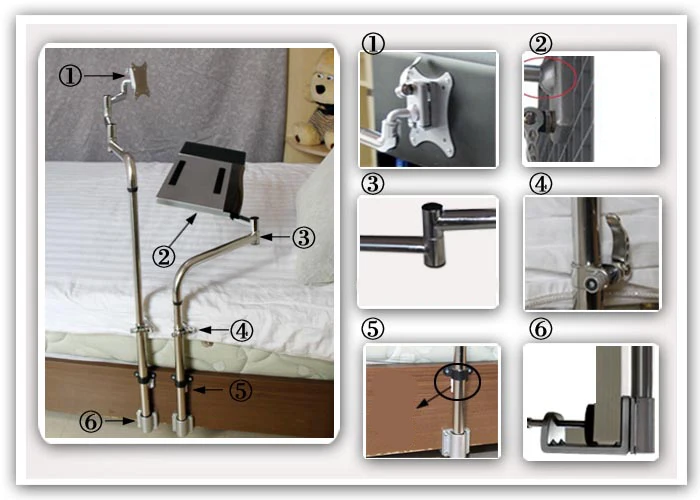 ①
②
③
④
⑤
⑥
①
②
③
④
⑤
⑥