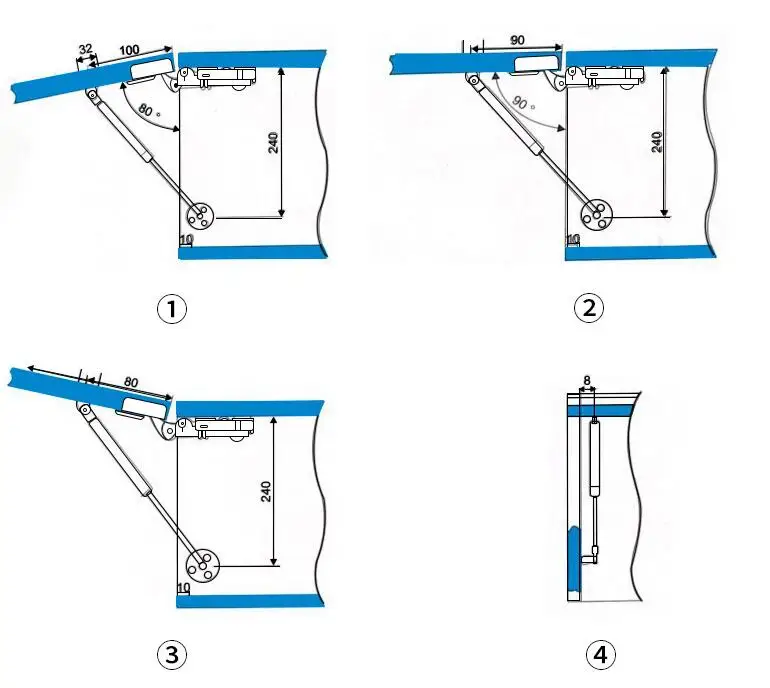 32
100
80 °
240
10
①

90
90 °
240
10
②

80
240
10
③

8
④