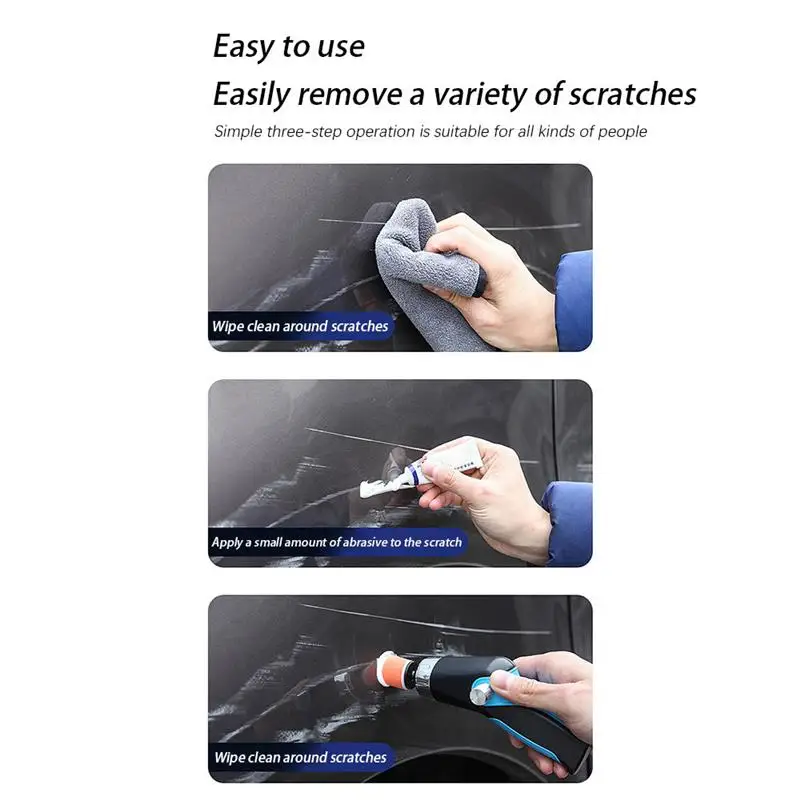 Easy to use
Easily remove a variety of scratches
Simple three-step operation is suitable for all kinds of people

Wipe clean around scratches

Apply a small amount of abrasive to the scratch

Wipe clean around scratches