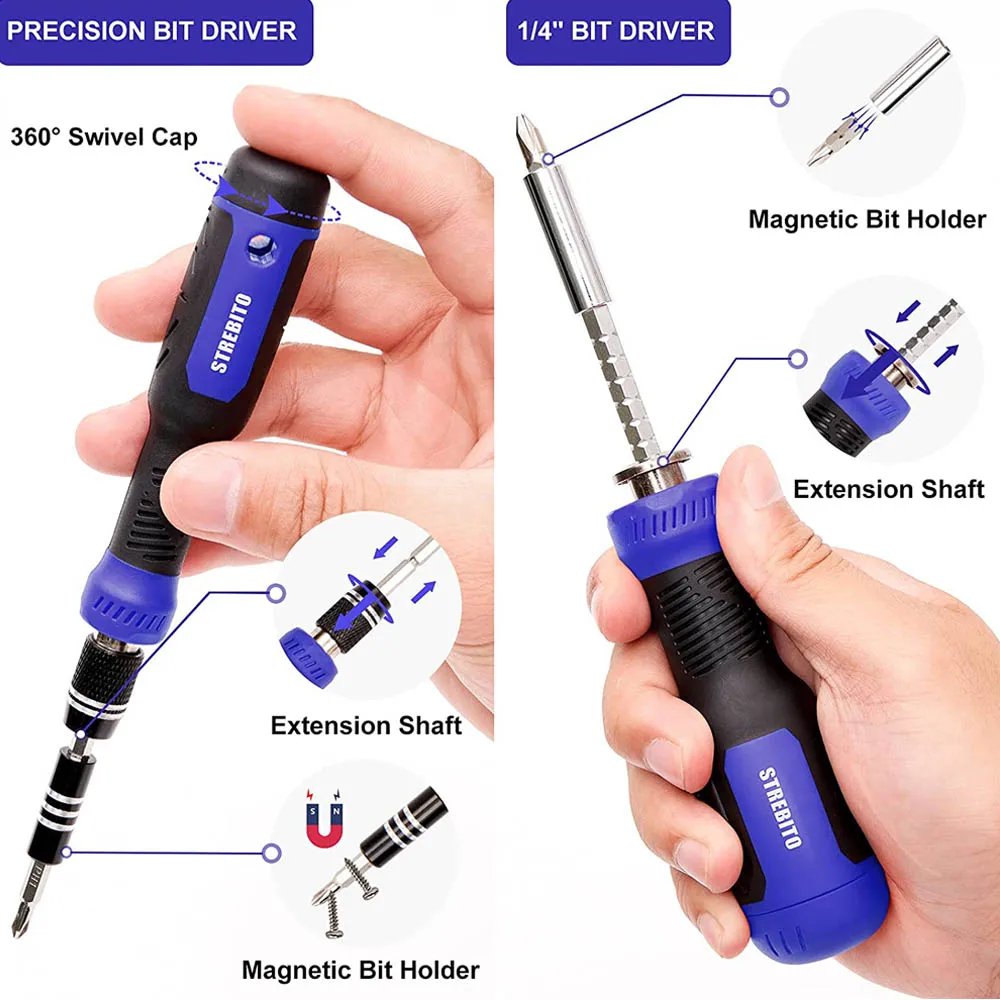 PRECISION BIT DRIVER

360° Swivel Cap

STREBITO

Extension Shaft

S N

Magnetic Bit Holder

1/4" BIT DRIVER

Magnetic Bit Holder

Extension Shaft

STREBITO