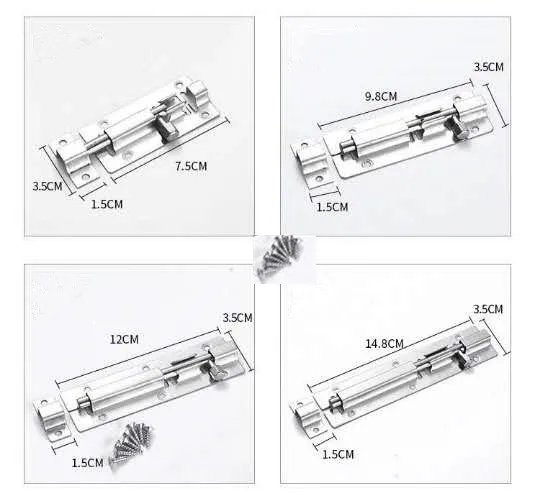 7.5CM
3.5CM
1.5CM

3.5CM
9.8CM
1.5CM

3.5CM
12CM
1.5CM

3.5CM
14.8CM
1.5CM