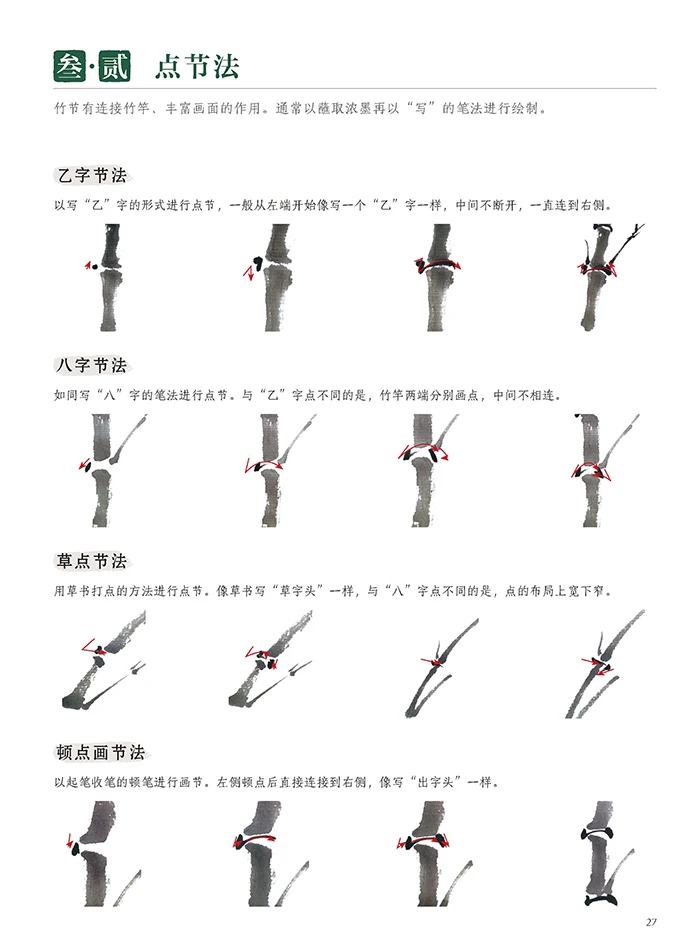 叁·贰 点节法

竹节有连接竹竿、丰富画面的作用。通常以蘸取浓墨再以“写”的笔法进行绘制。

乙字节法

以写“乙”字的形式进行点节，一般从左端开始像写一个“乙”字一样，中间不断开，一直连到右侧。

八字节法

如同写“八”字的笔法进行点节。与“乙”字点不同的是，竹竿两端分别画点，中间不相连。

草点节法

用草书打点的方法进行点节。像草书写“草字头”一样，与“八”字点不同的是，点的布局上宽下窄。

顿点画节法

以起笔收笔的顿笔进行画节。左侧顿点后直接连接到右侧，像写“出字头”一样。

27