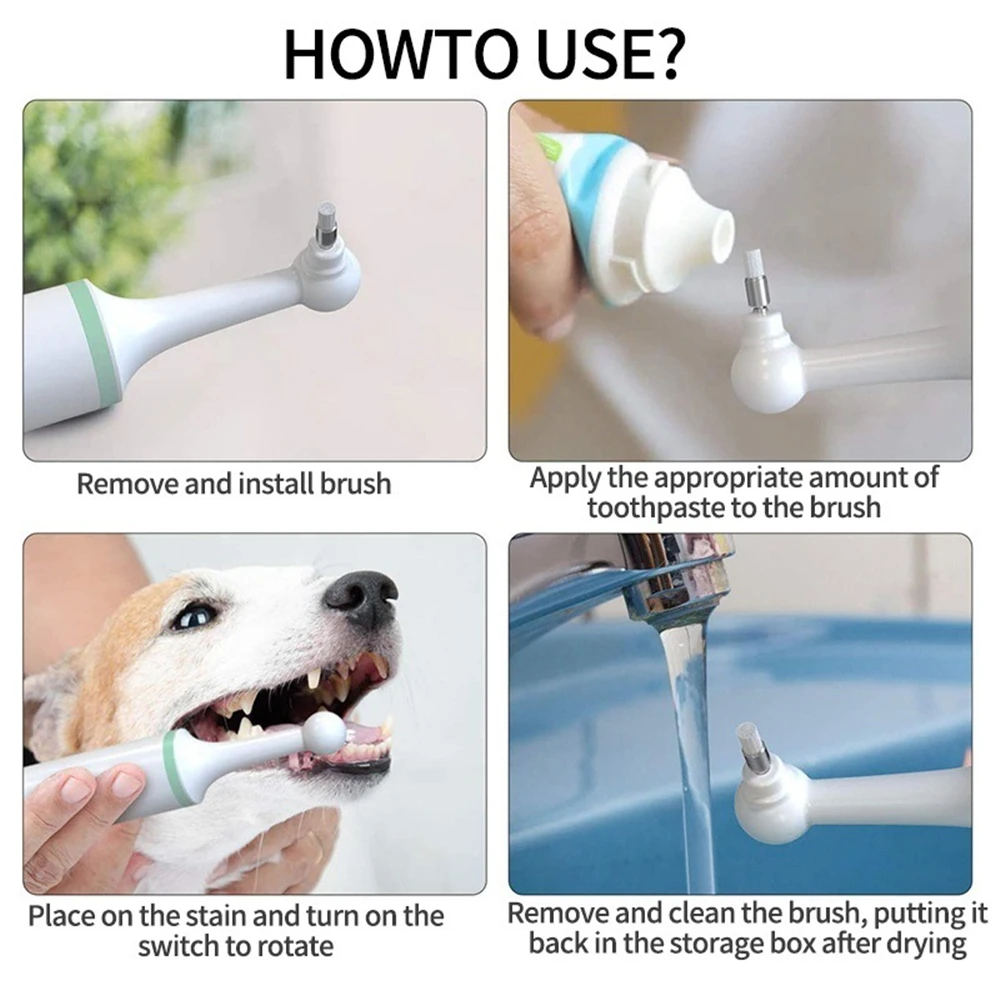 HOWTO USE?

Remove and install brush

Apply the appropriate amount of toothpaste to the brush

Place on the stain and turn on the switch to rotate

Remove and clean the brush, putting it back in the storage box after drying