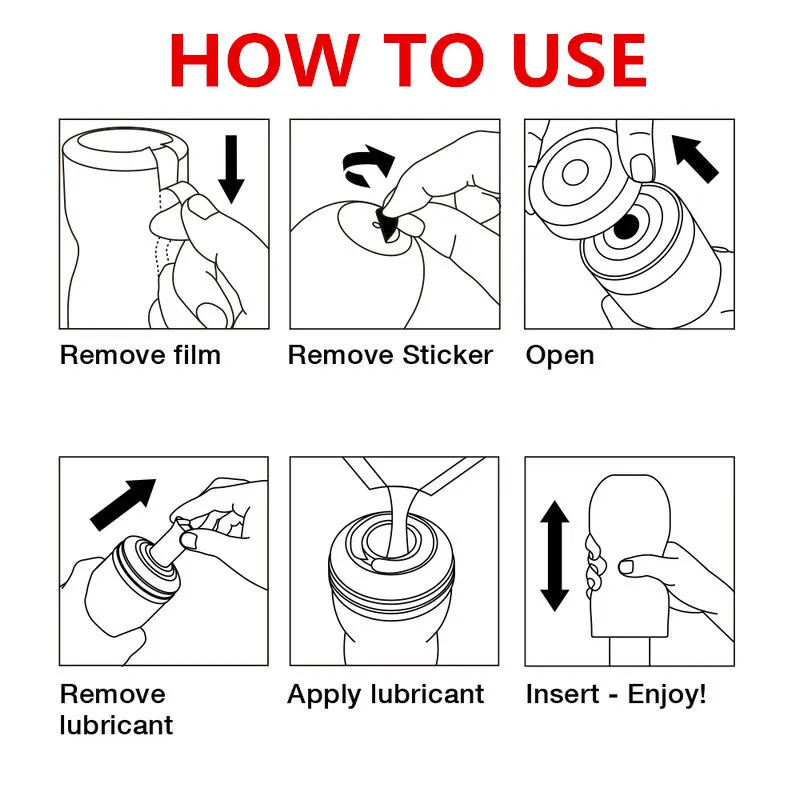 HOW TO USE

Remove film

Remove Sticker

Open

Remove lubricant

Apply lubricant

Insert - Enjoy!