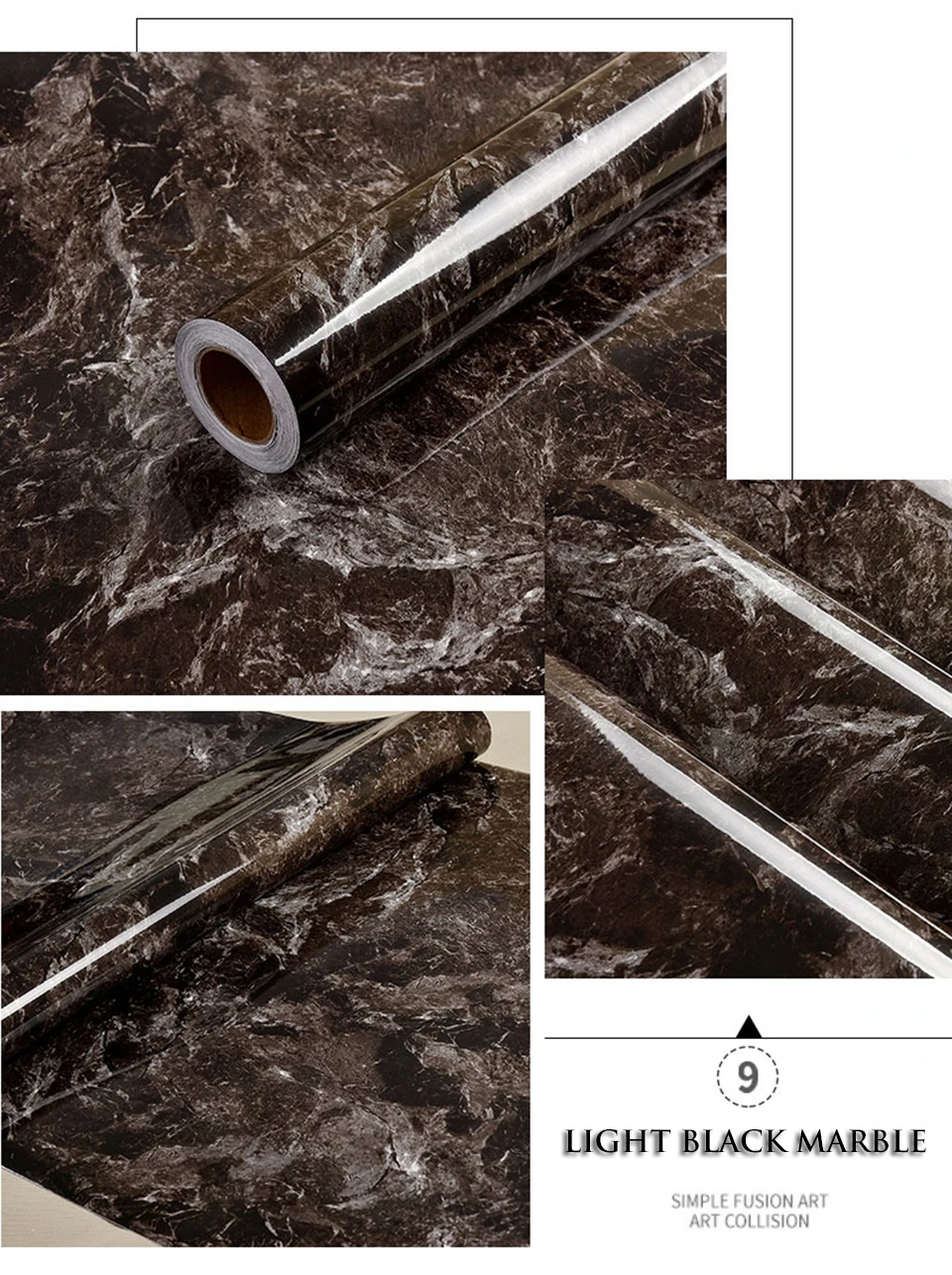 9

LIGHT BLACK MARBLE

SIMPLE FUSION ART
ART COLLISION