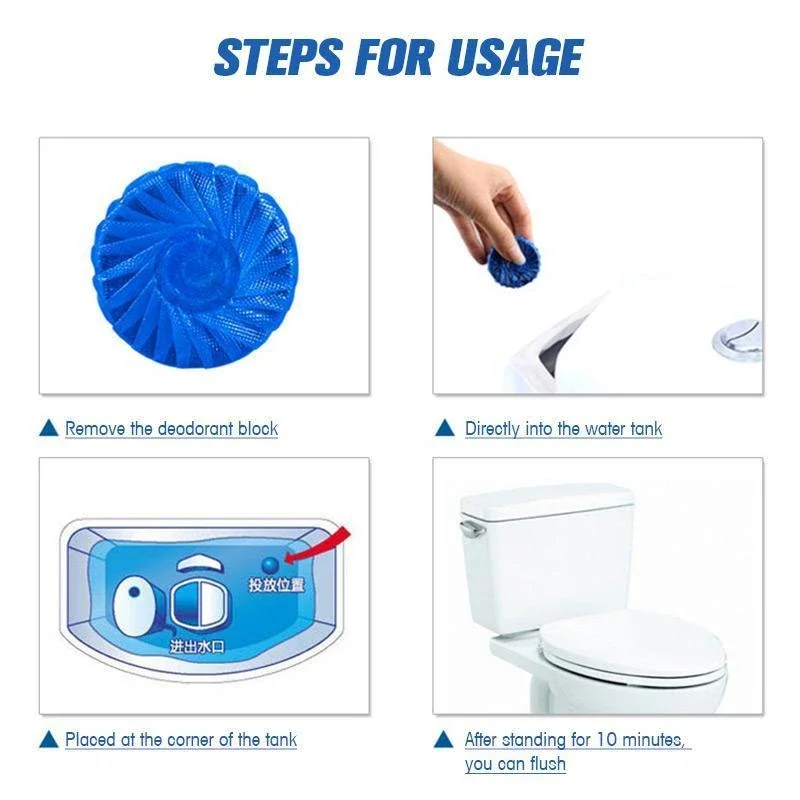 STEPS FOR USAGE

▲ Remove the deodorant block

▲ Directly into the water tank

投放位置

进出水口

▲ Placed at the corner of the tank

▲ After standing for 10 minutes, you can flush