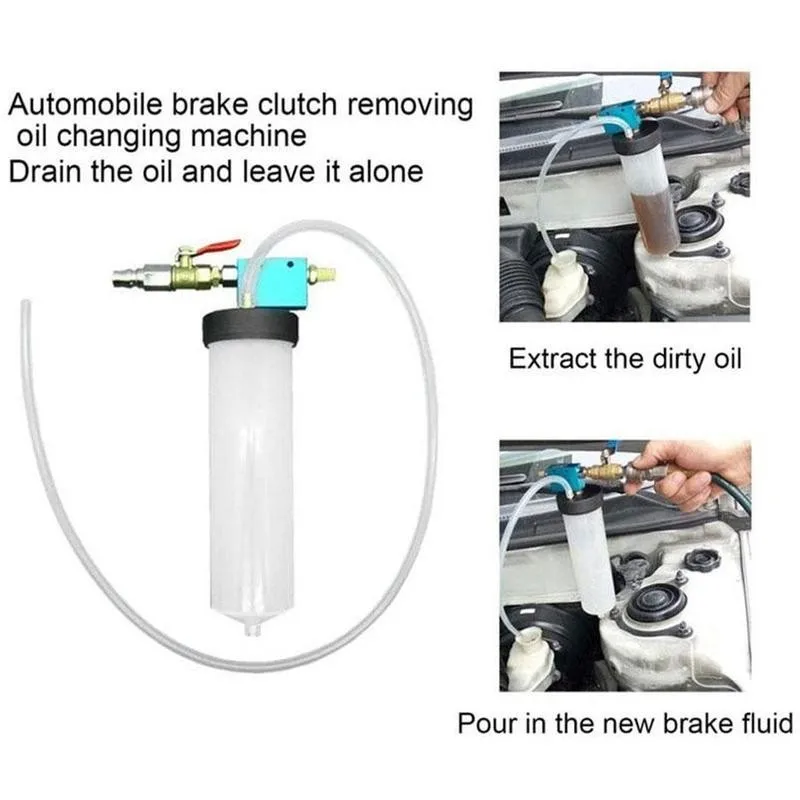 Automobile brake clutch removing oil changing machine
Drain the oil and leave it alone

Extract the dirty oil

Pour in the new brake fluid