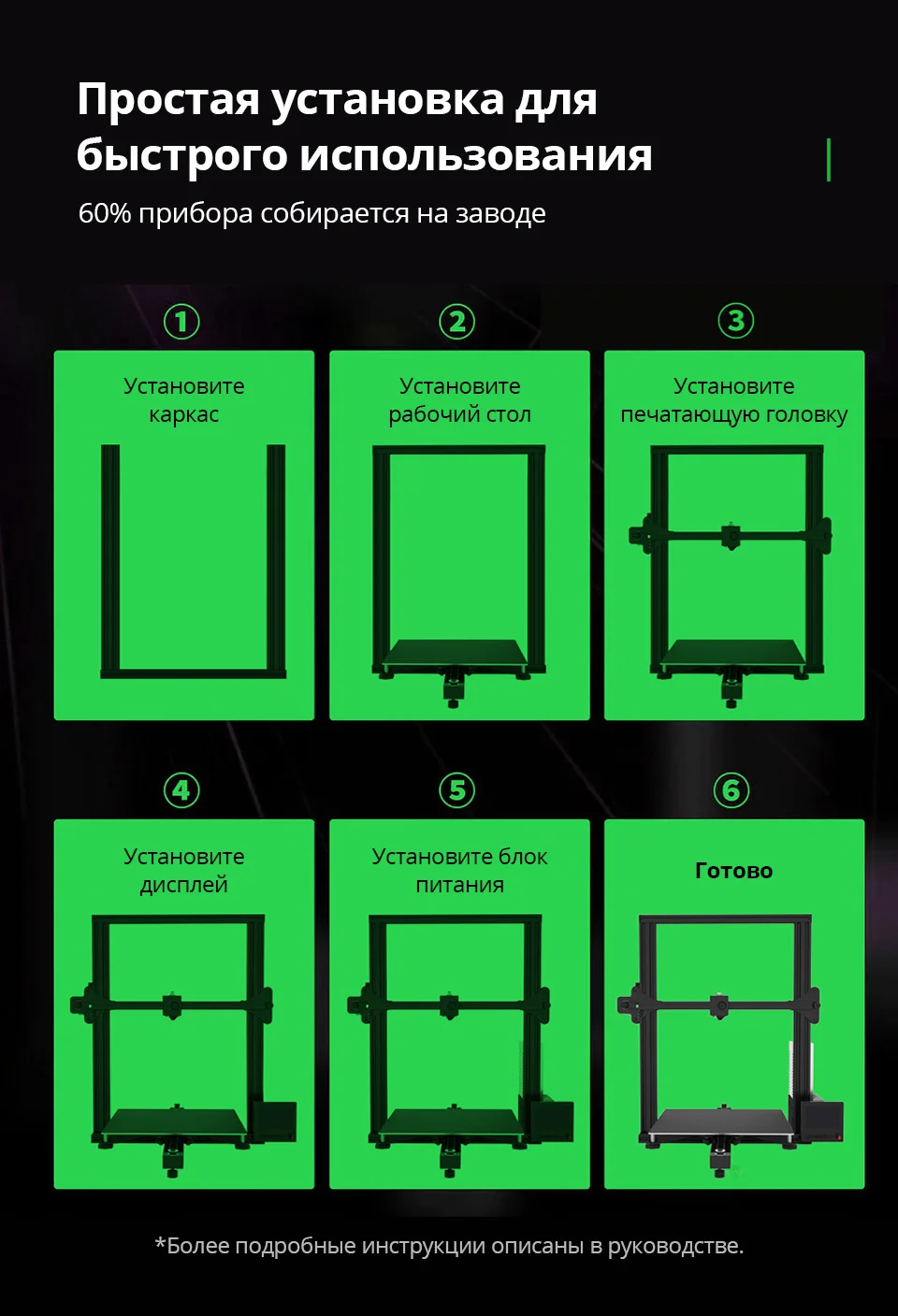 Простая установка для быстрого использования

60% прибора собирается на заводе

①

Установите каркас

②

Установите рабочий стол

③

Установите печатающую головку

④

Установите дисплей

⑤

Установите блок питания

⑥

Готово

*Более подробные инструкции описаны в руководстве.