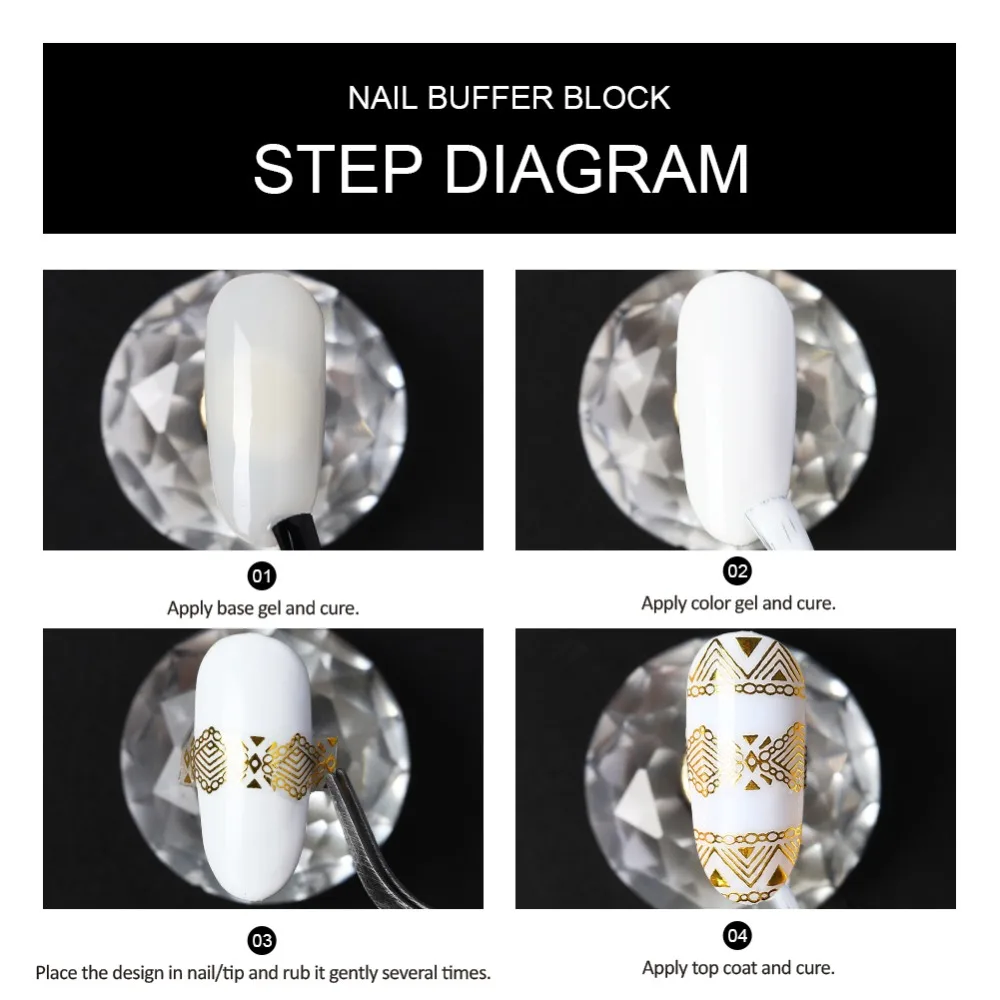 NAIL BUFFER BLOCK

STEP DIAGRAM

01
Apply base gel and cure.

02
Apply color gel and cure.

03
Place the design in nail/tip and rub it gently several times.

04
Apply top coat and cure.