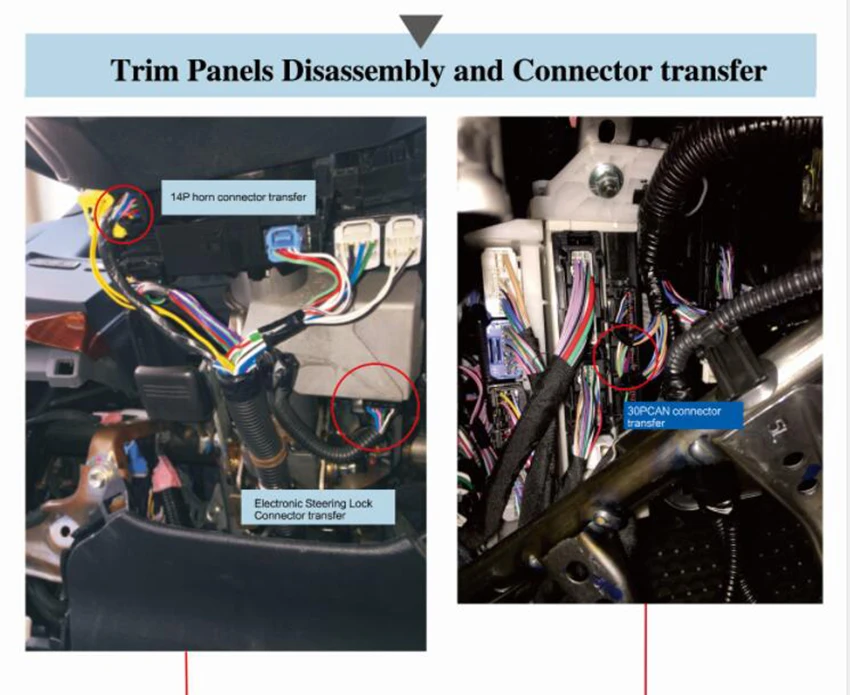 Trim Panels Disassembly and Connector transfer

14P horn connector transfer

Electronic Steering Lock Connector transfer

30PCAN connector transfer